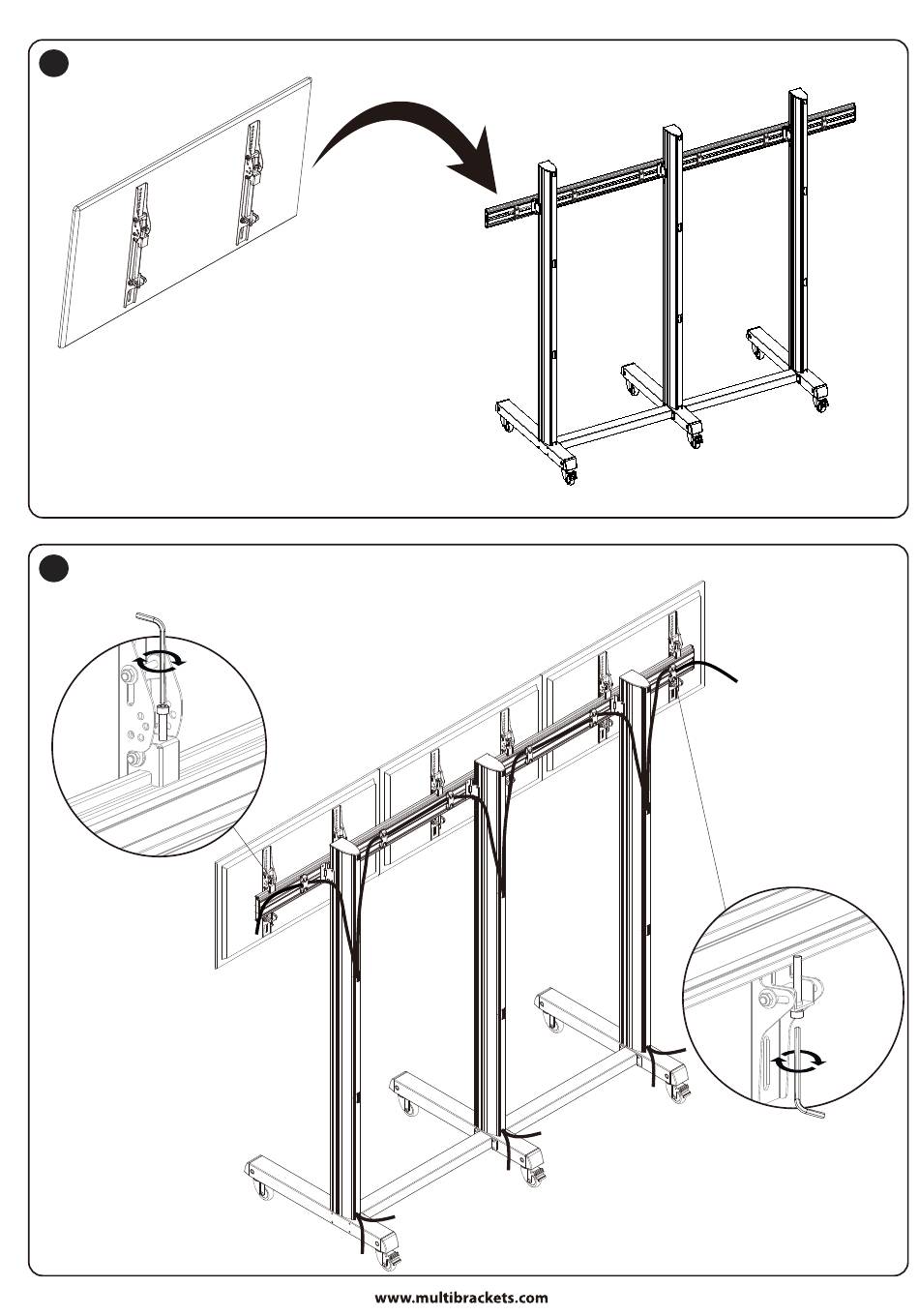 www.multibrackets.com