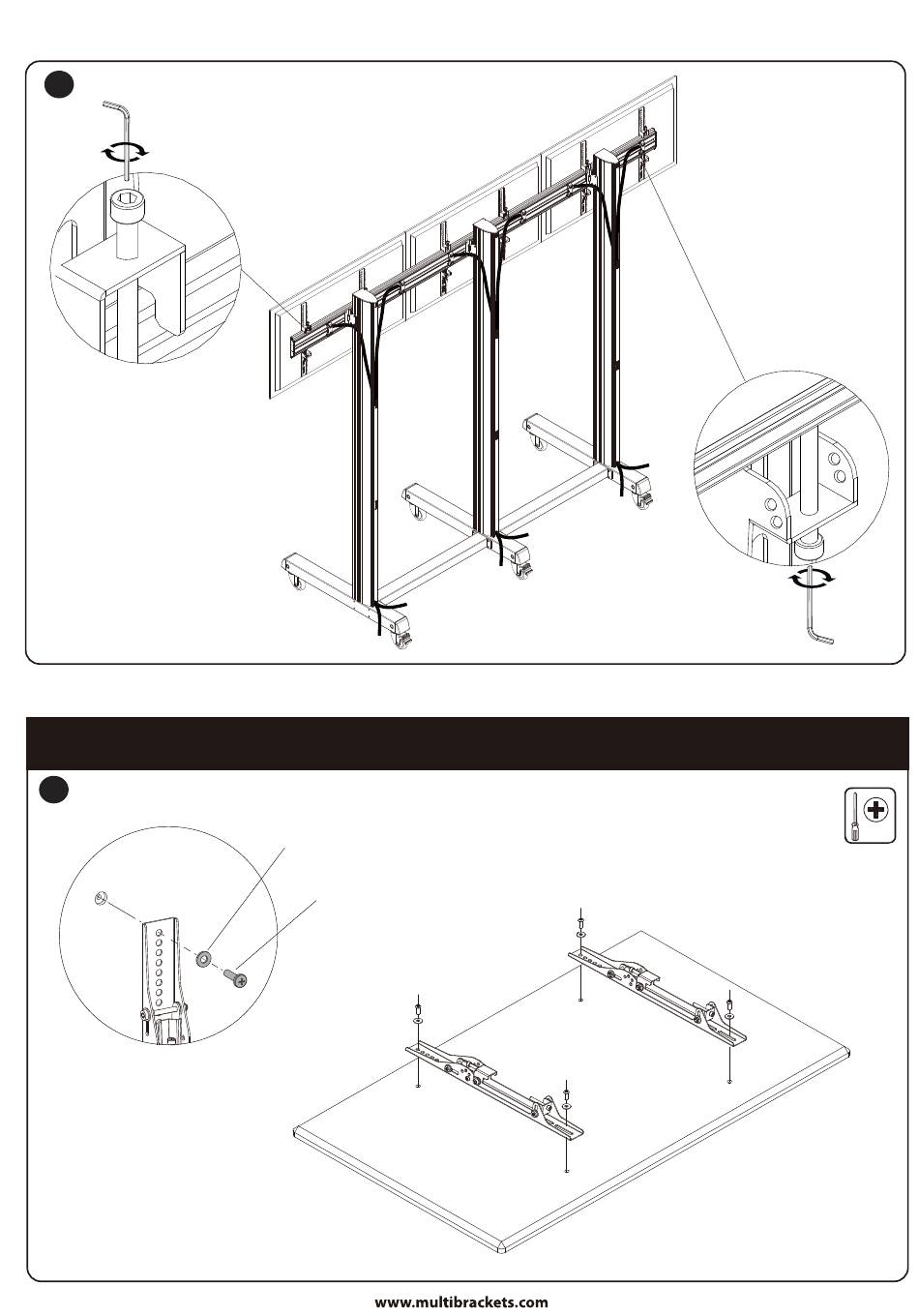 www.multibrackets.com