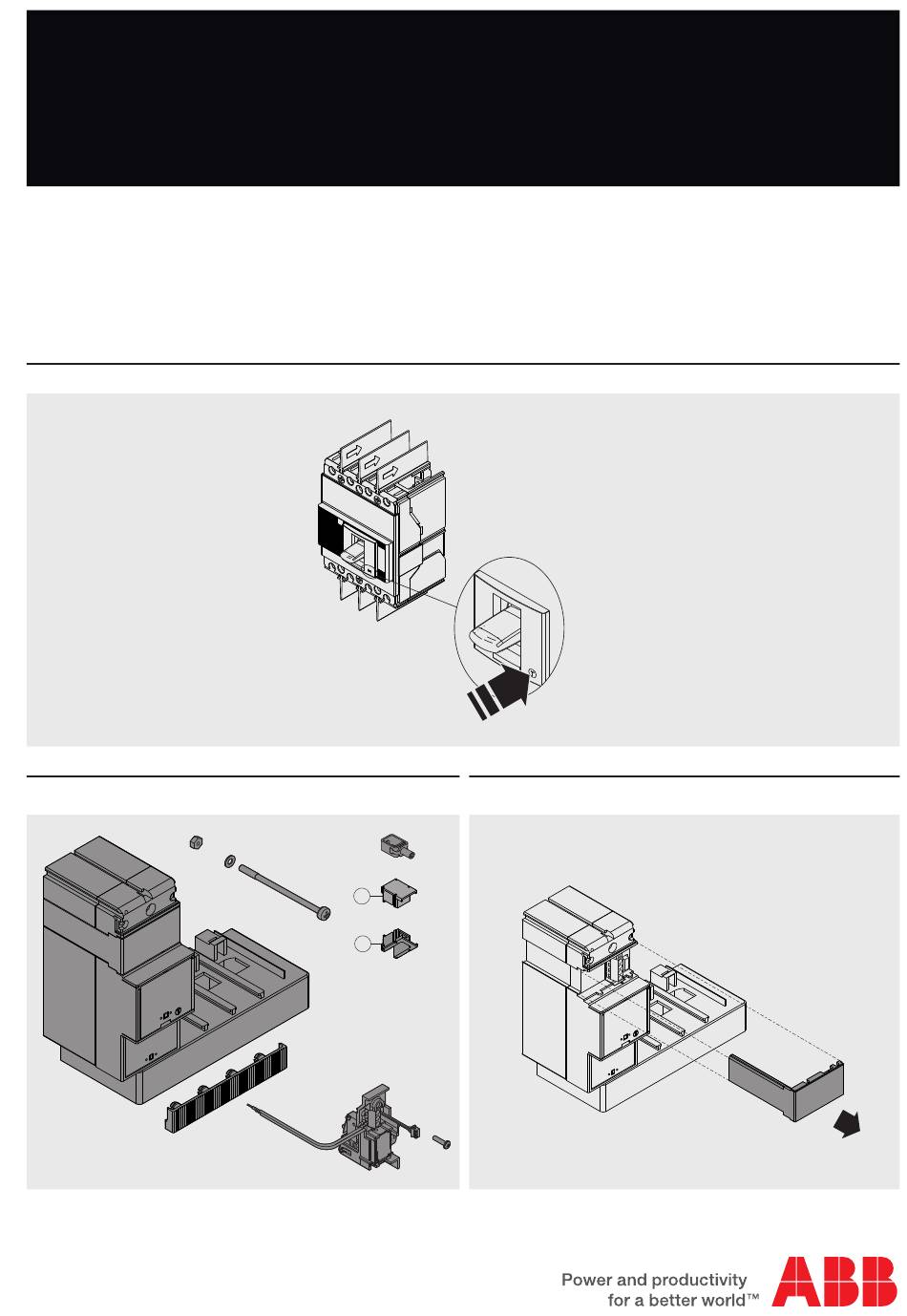 Power and productivity
for a better world™

ABB