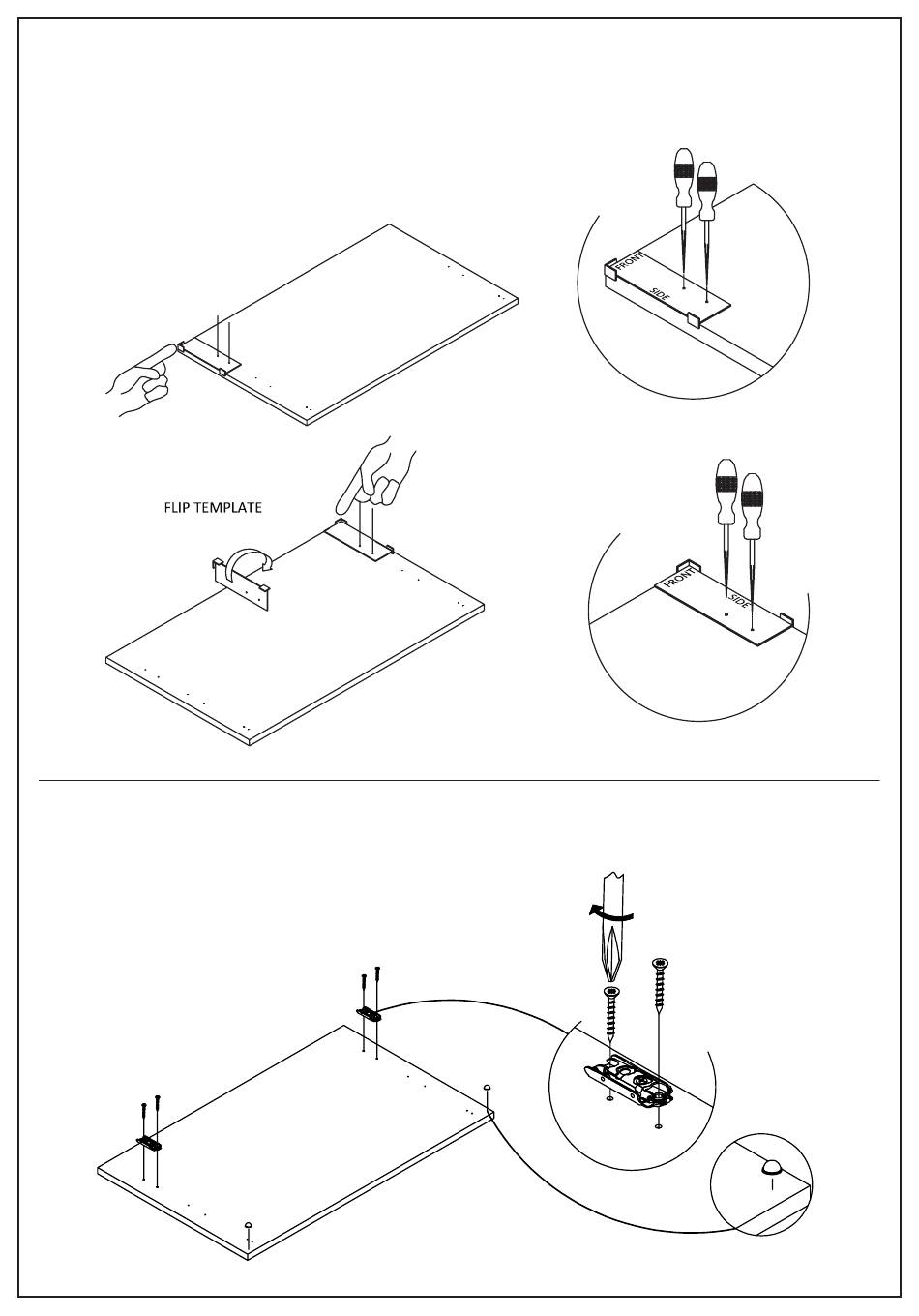 FRONT

SIDE

FLIP TEMPLATE

FRONT

SIDE