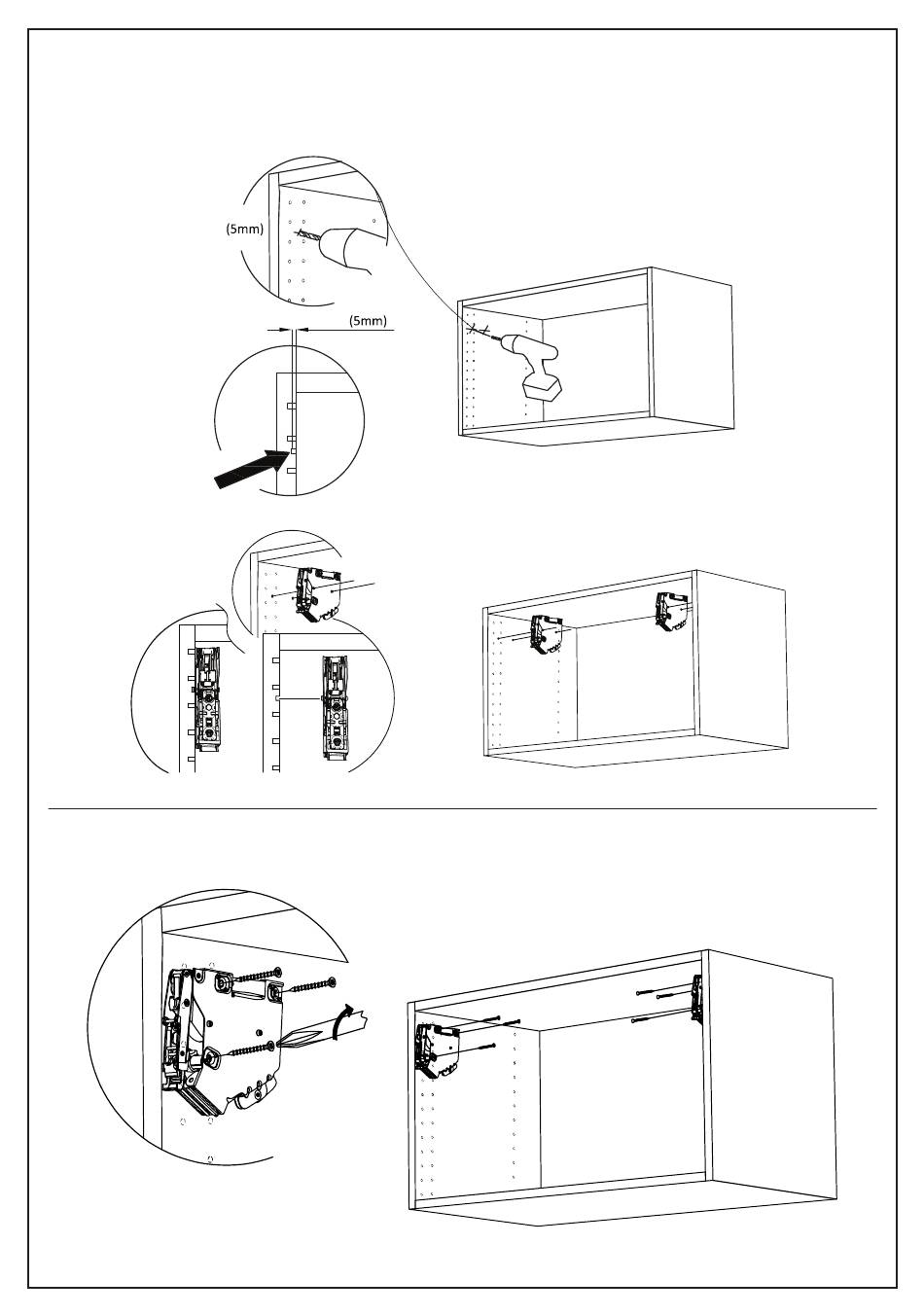 (5mm)

(5mm)