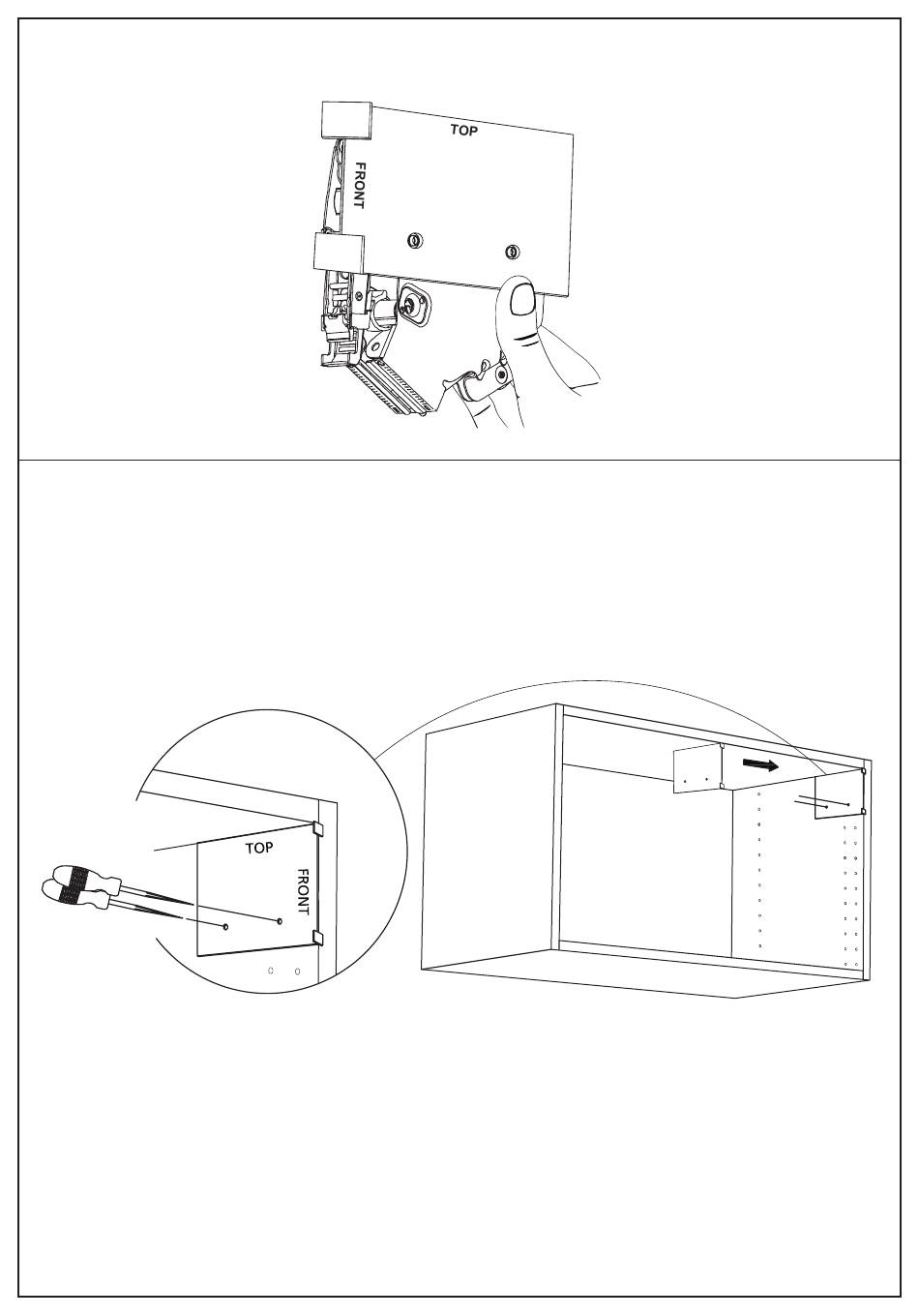 TOP
FRONT

TOP
FRONT