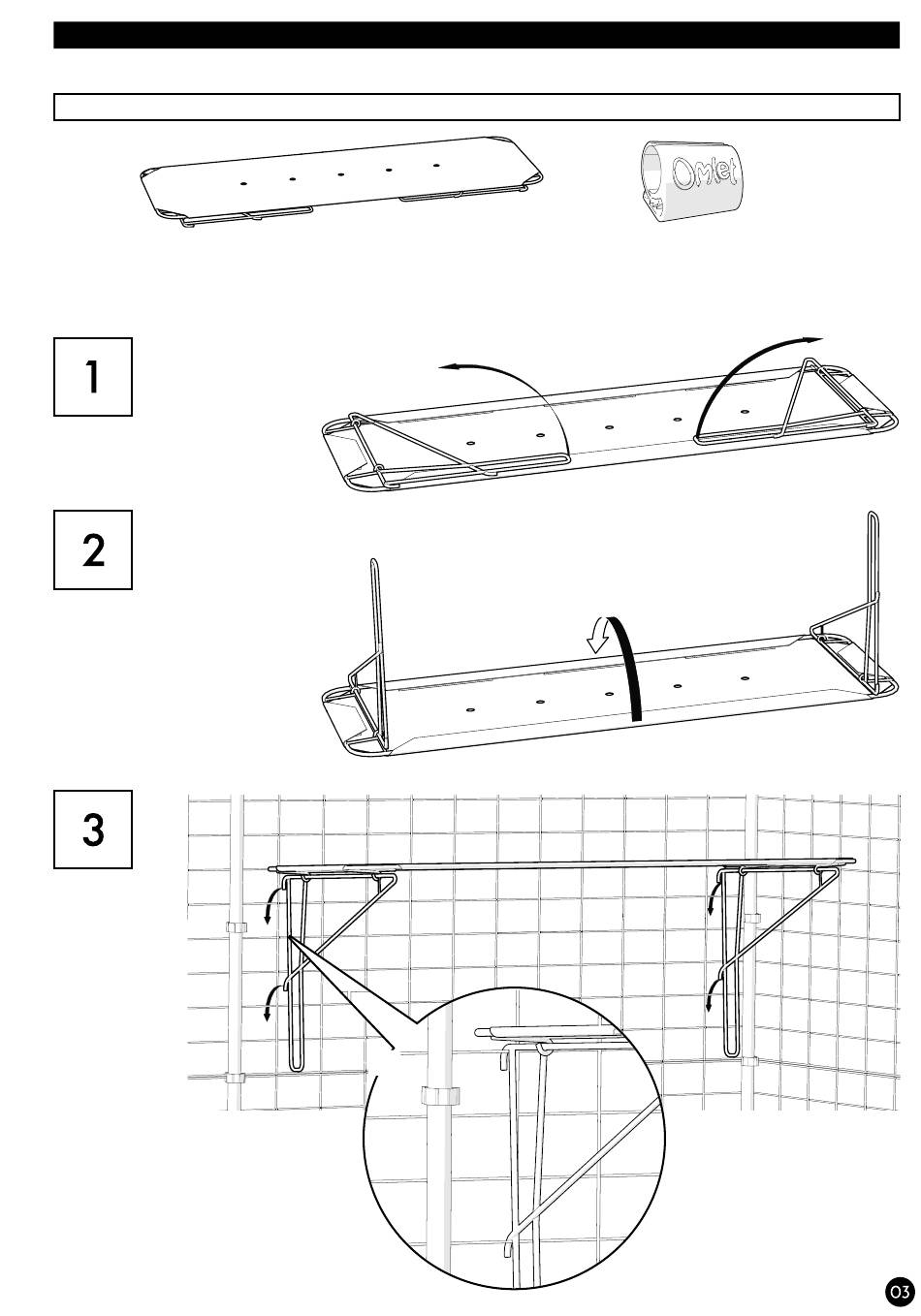 Omlet

1

2

3

03