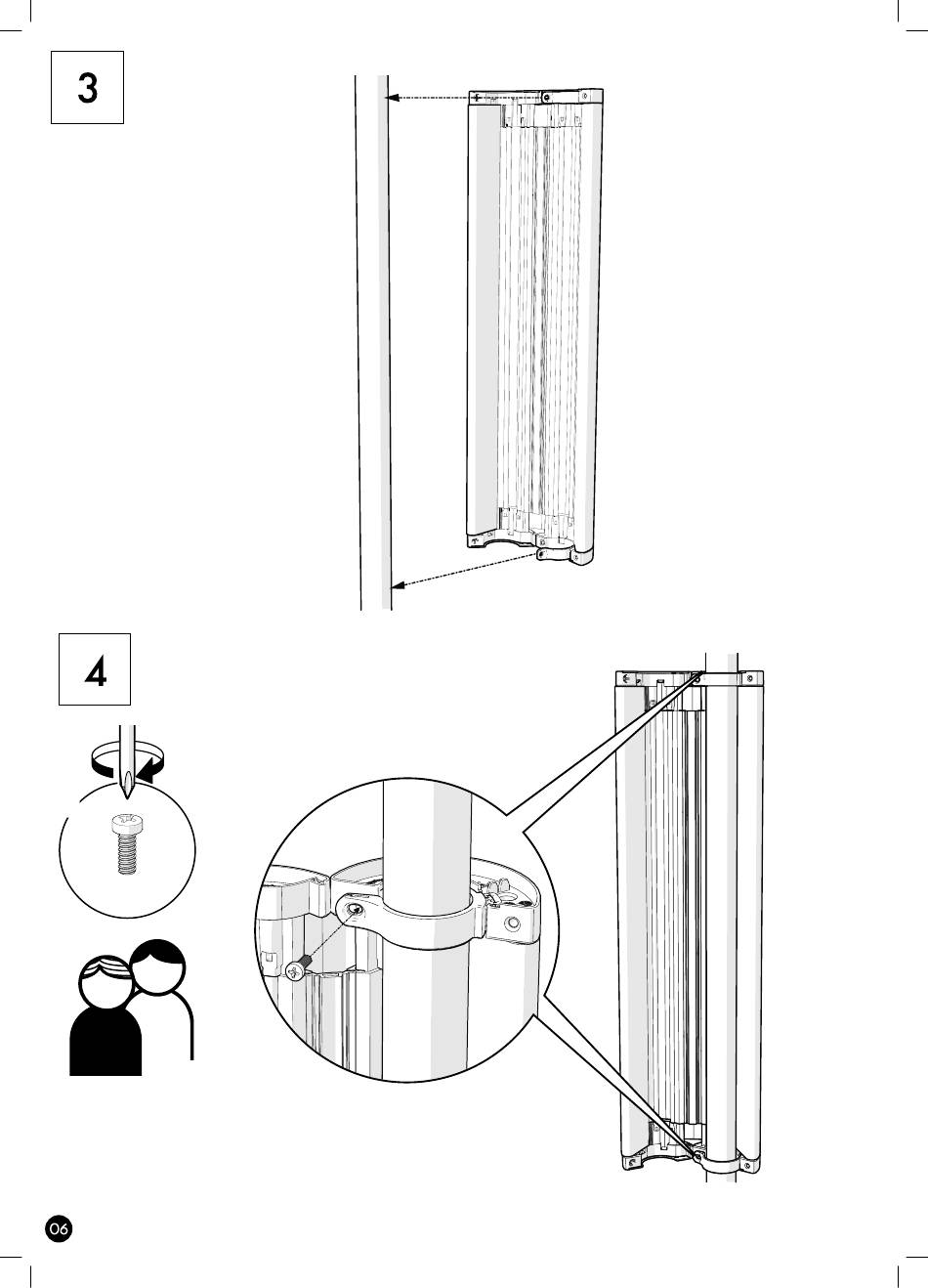 3

4

06