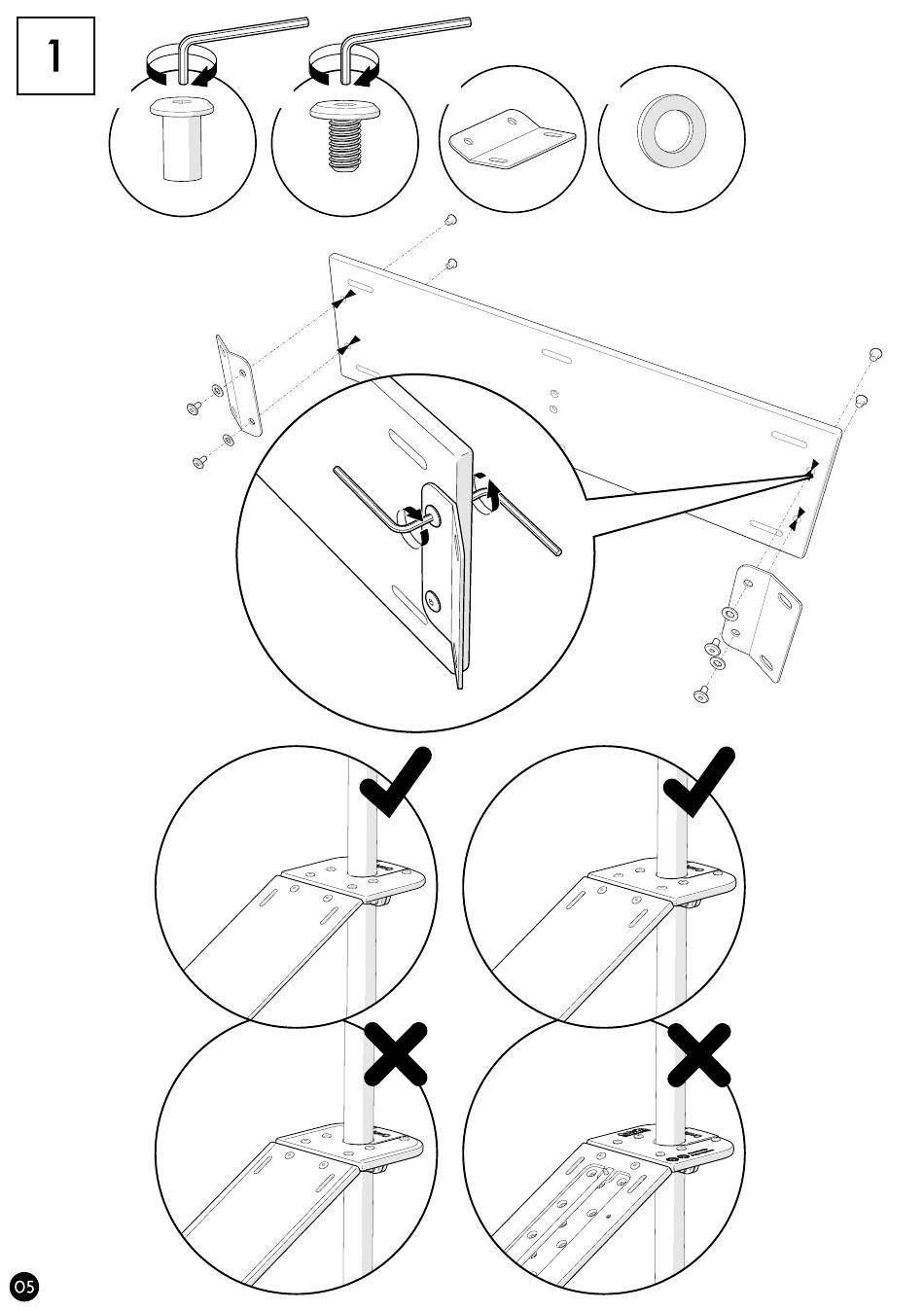 1

05