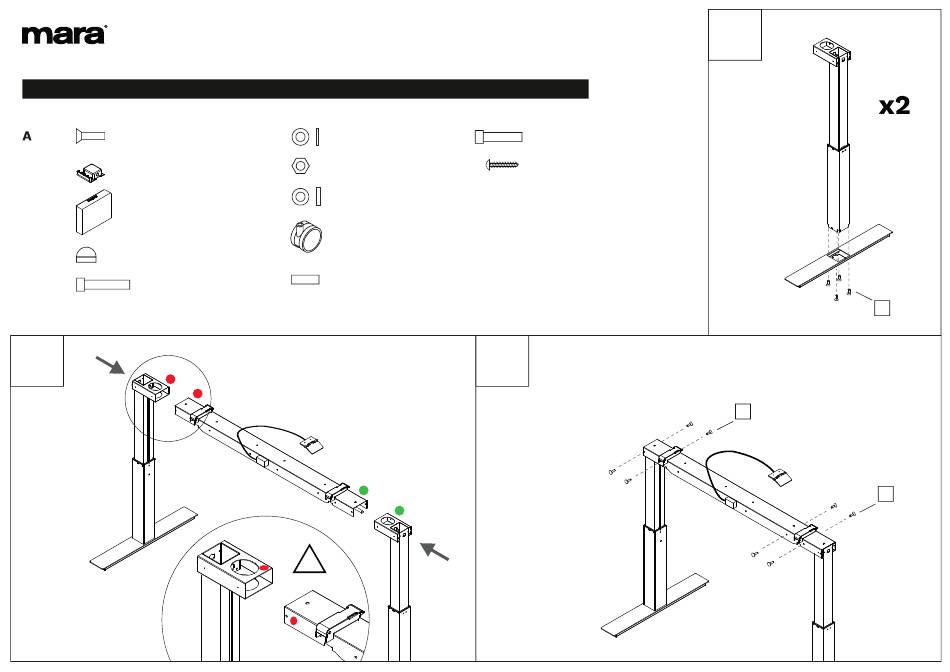 mara

A

x2