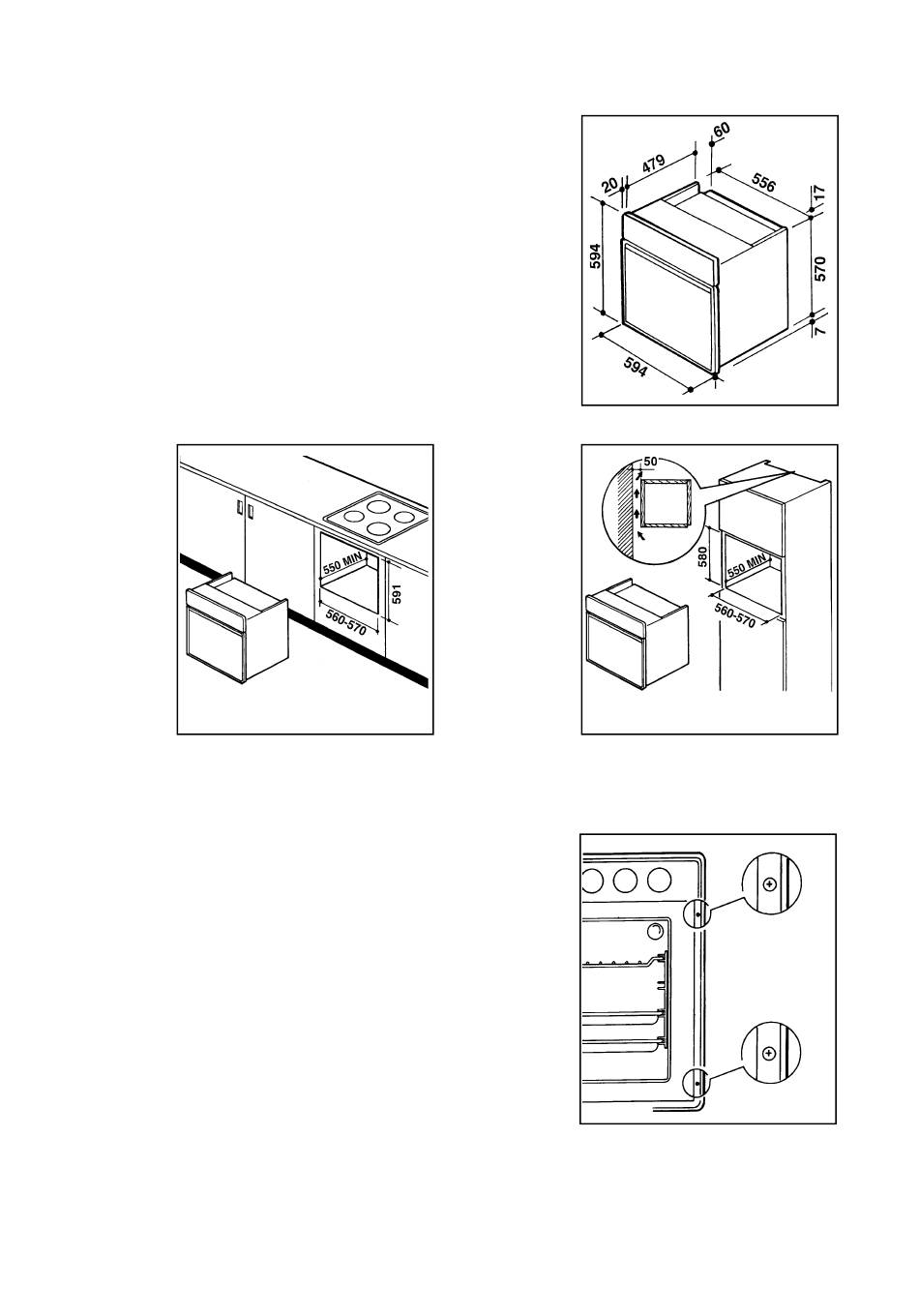 60
479
20
556
17
594
570
7
594

550 MIN
591
560-570

50
580
550 MIN
560-570