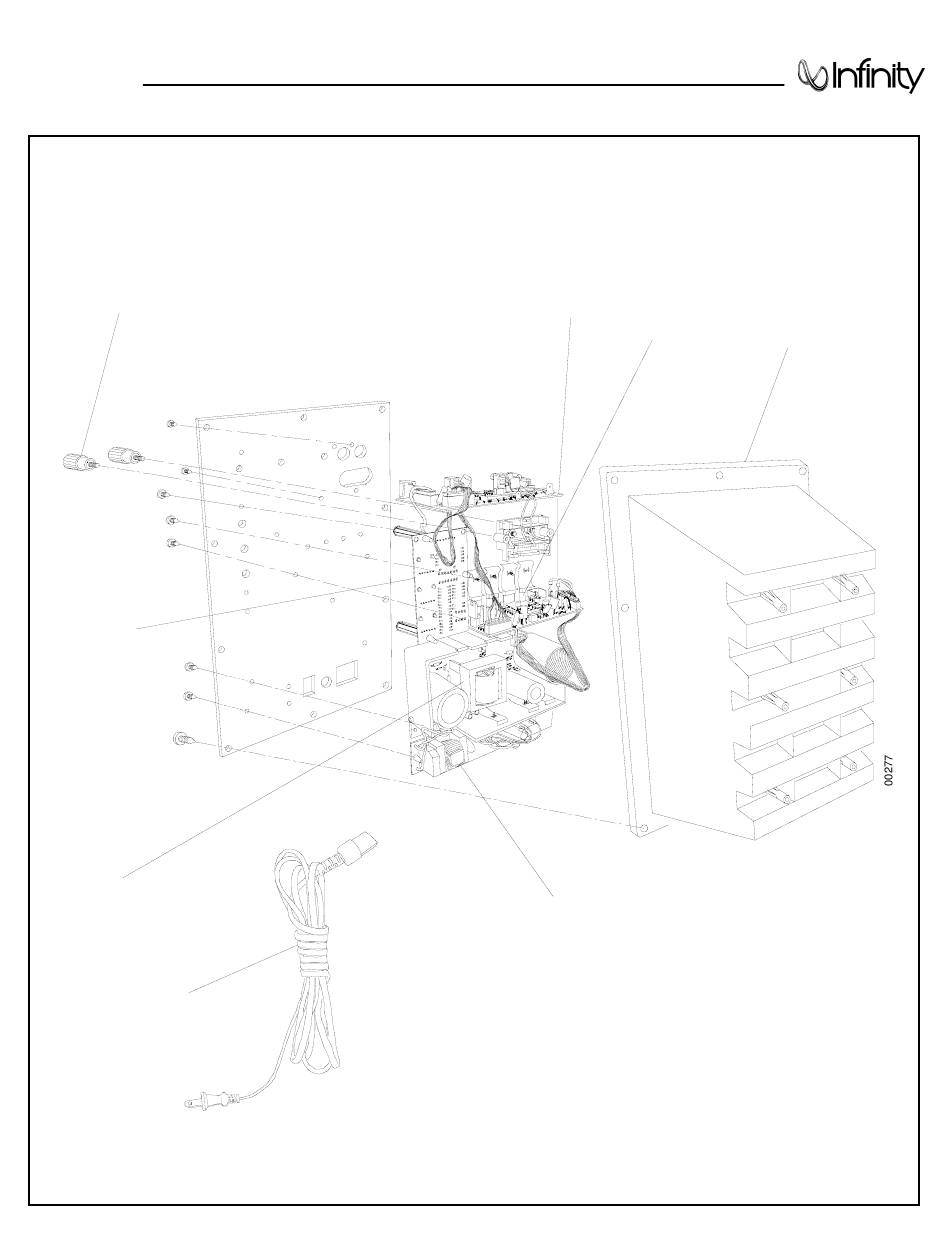 Infinity

00277