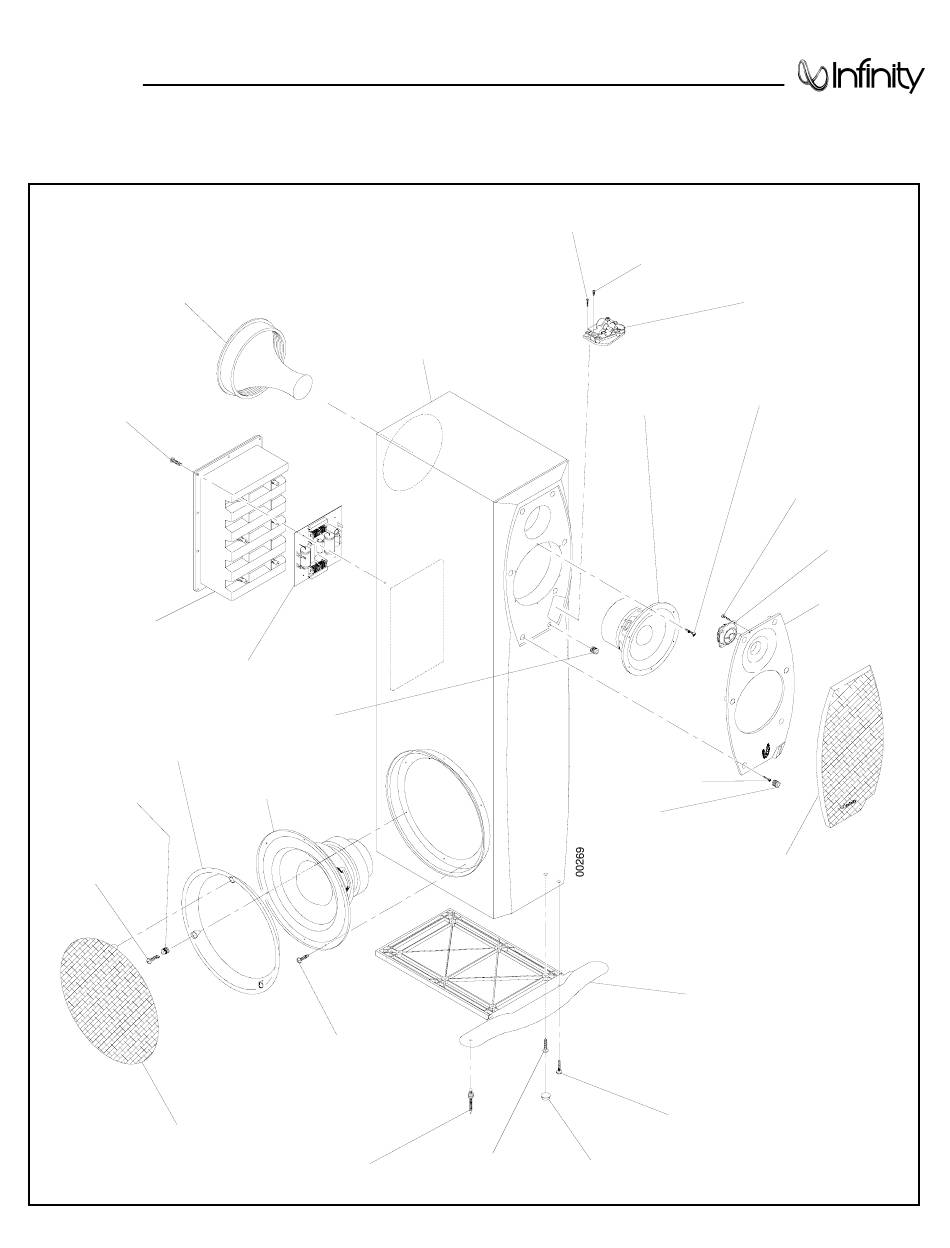 Infinity

00269