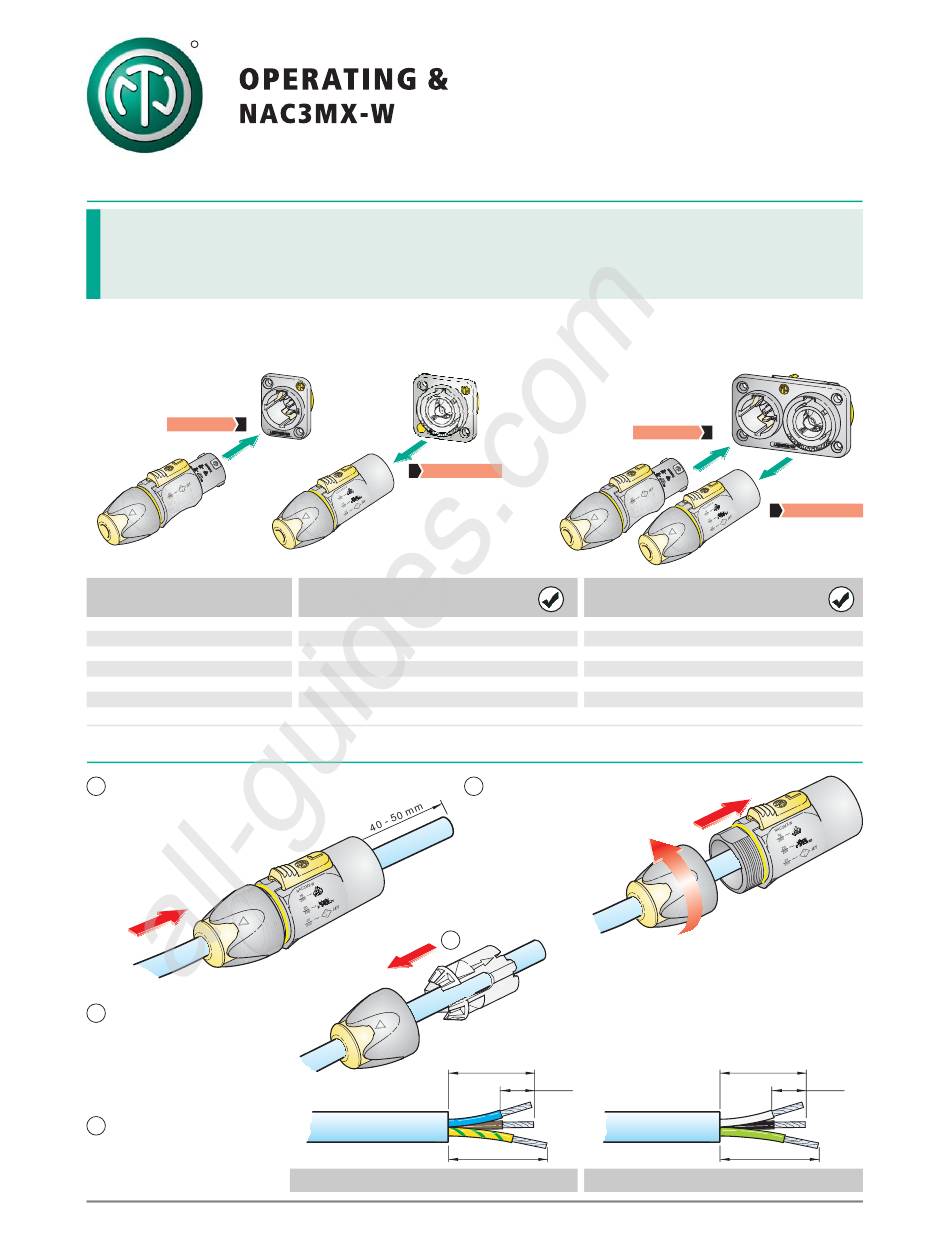 OPERATING &
NAC3MX-W

40 - 50 mm

all-guides.com