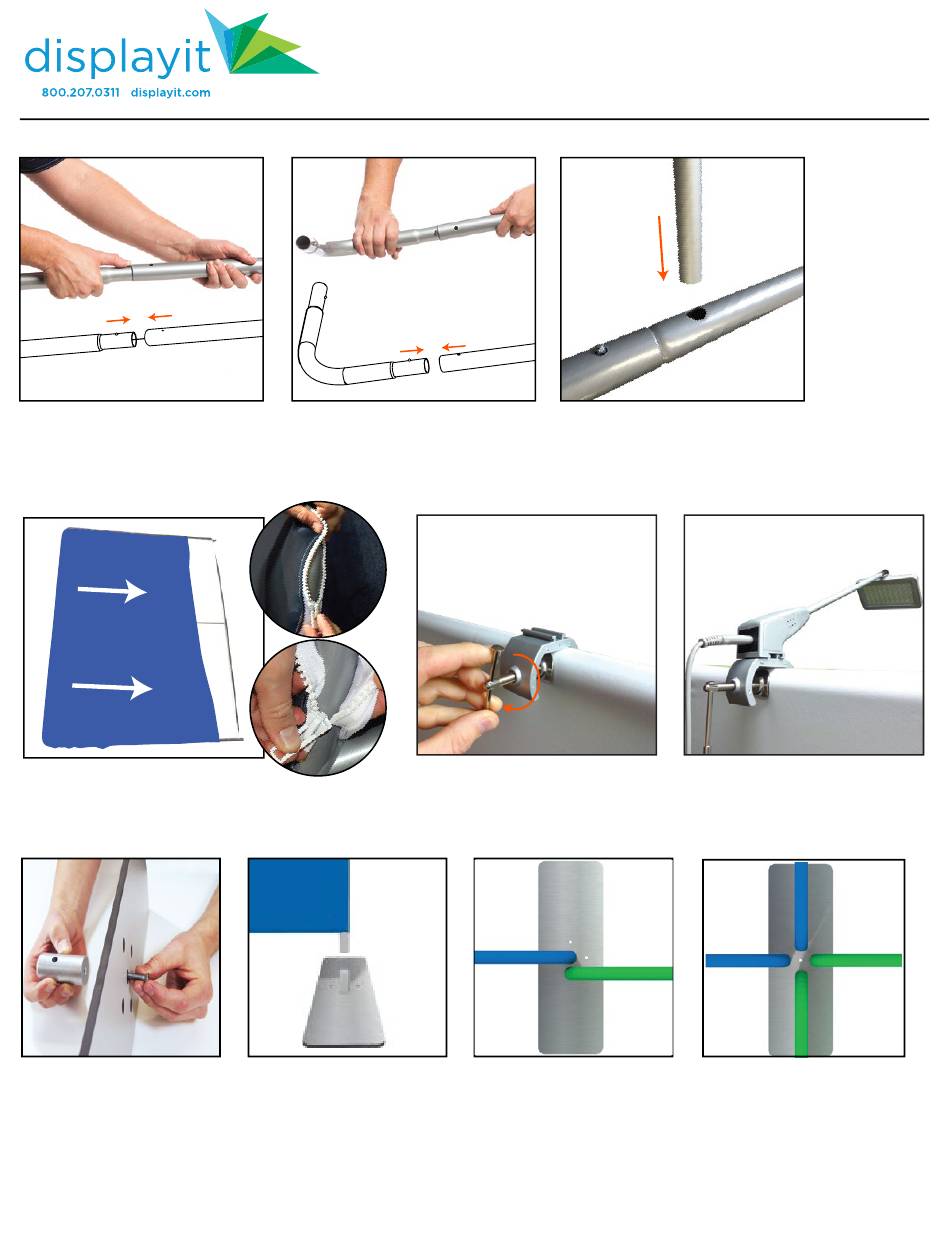 displayit
800.207.0311 displayit.com