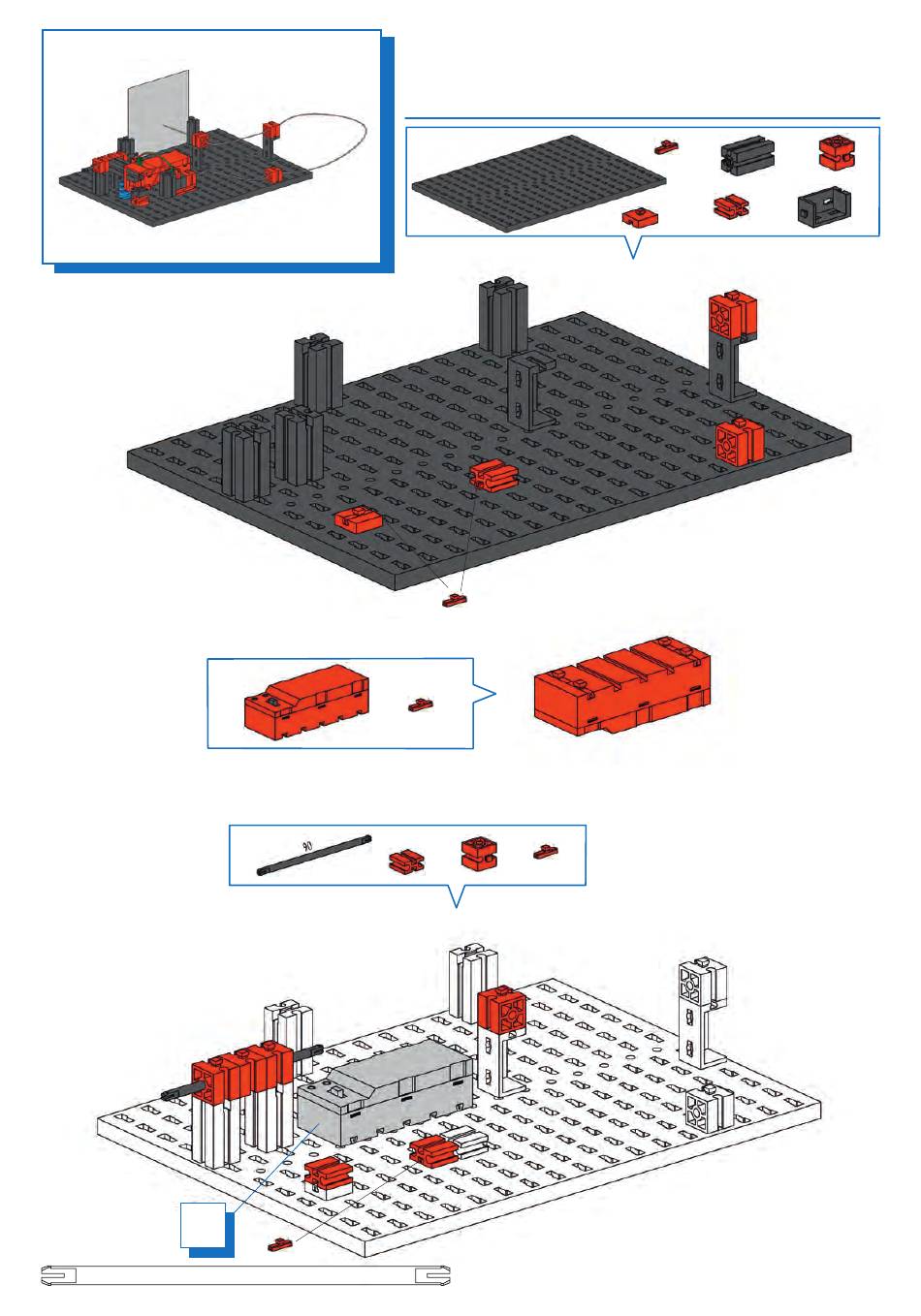 90