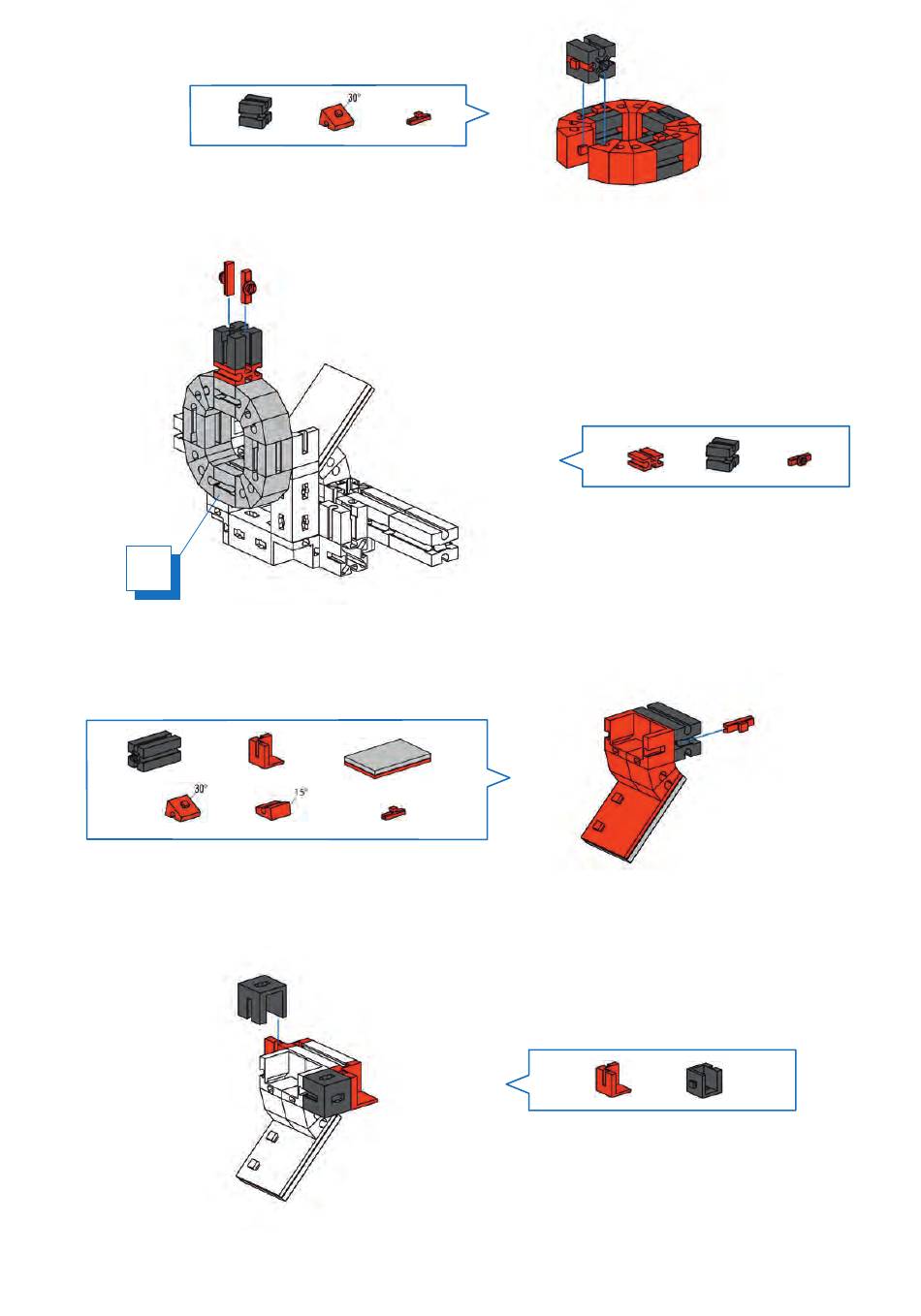 30°

30°

15°