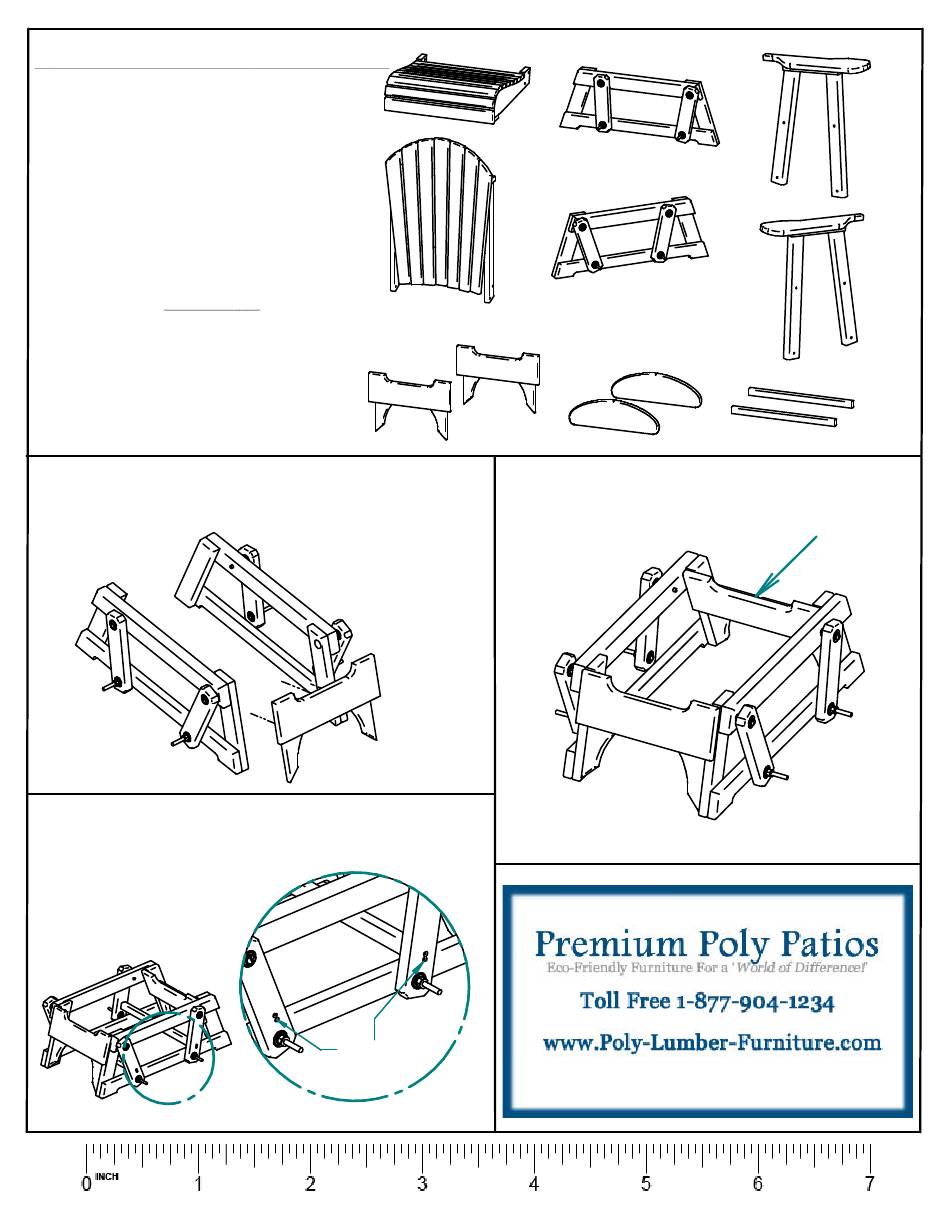 Premium Poly Patios
Eco-Friendly Furniture For a 'World of Difference!'
Toll Free 1-877-904-1234
www.Poly-Lumber-Furniture.com

0 INCH 1 2 3 4 5 6 7