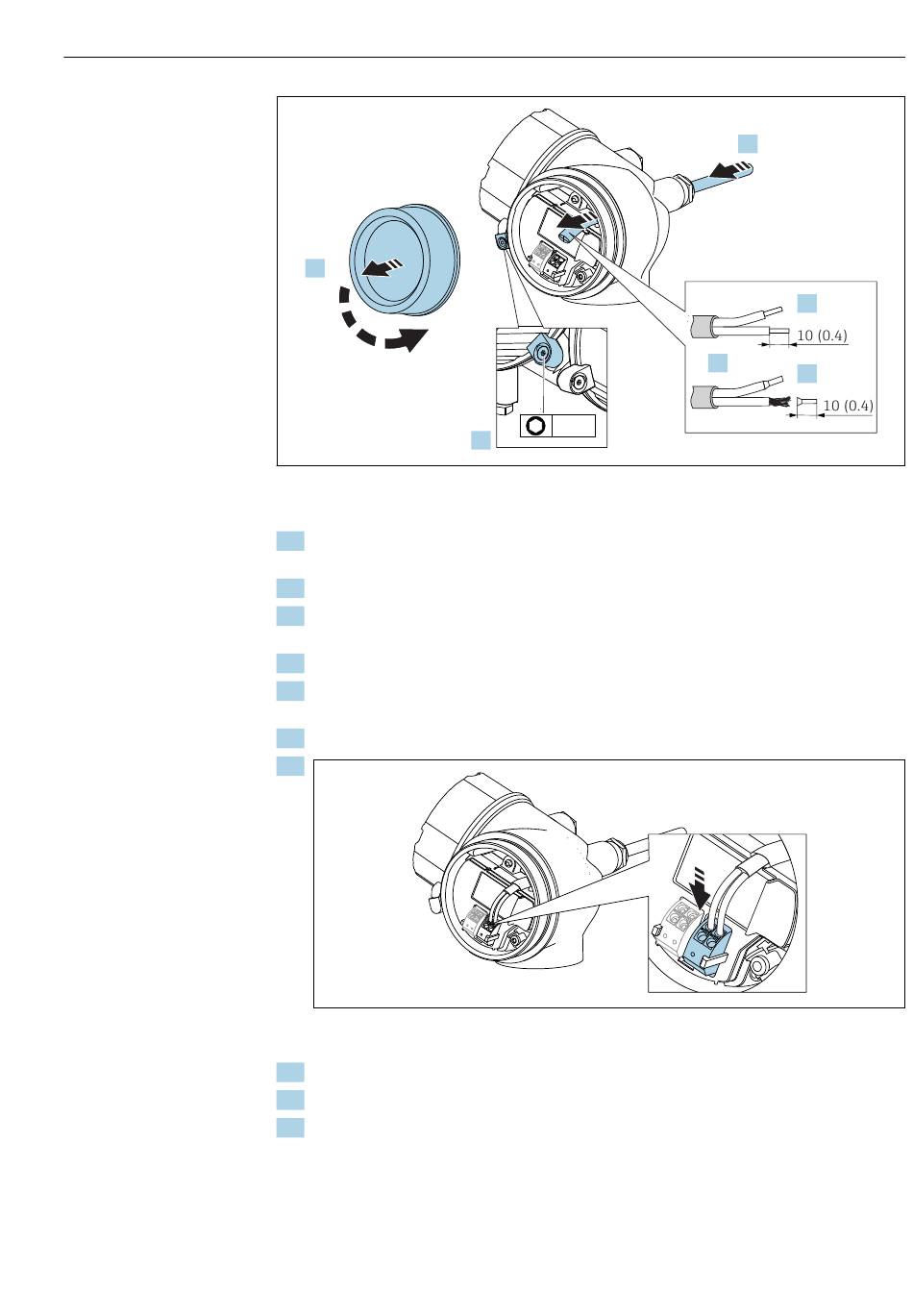 10 (0.4)

10 (0.4)