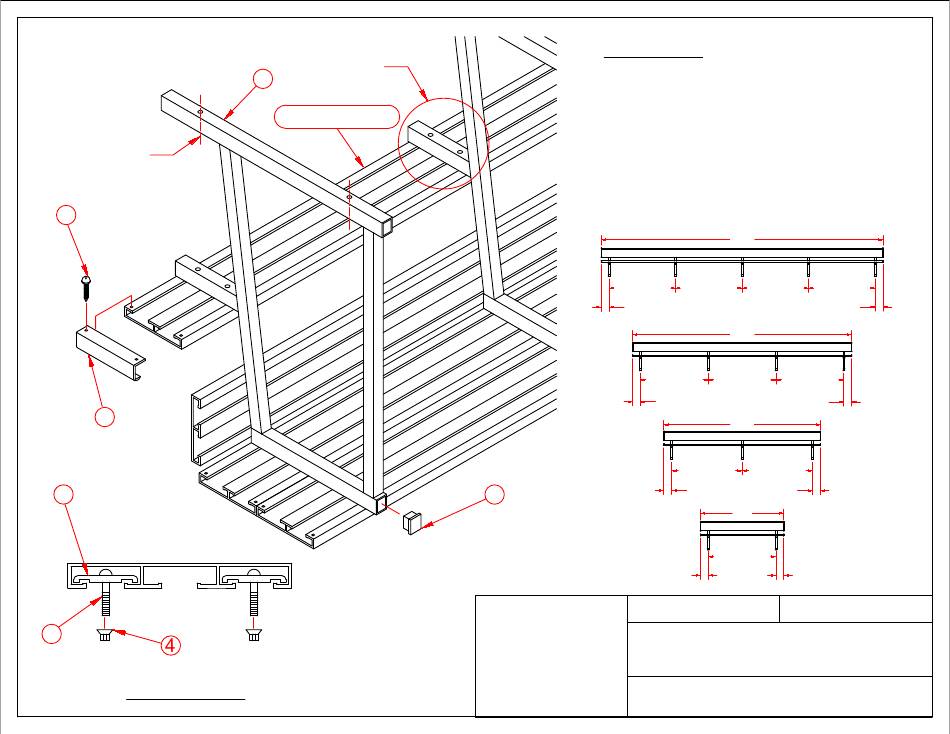 4