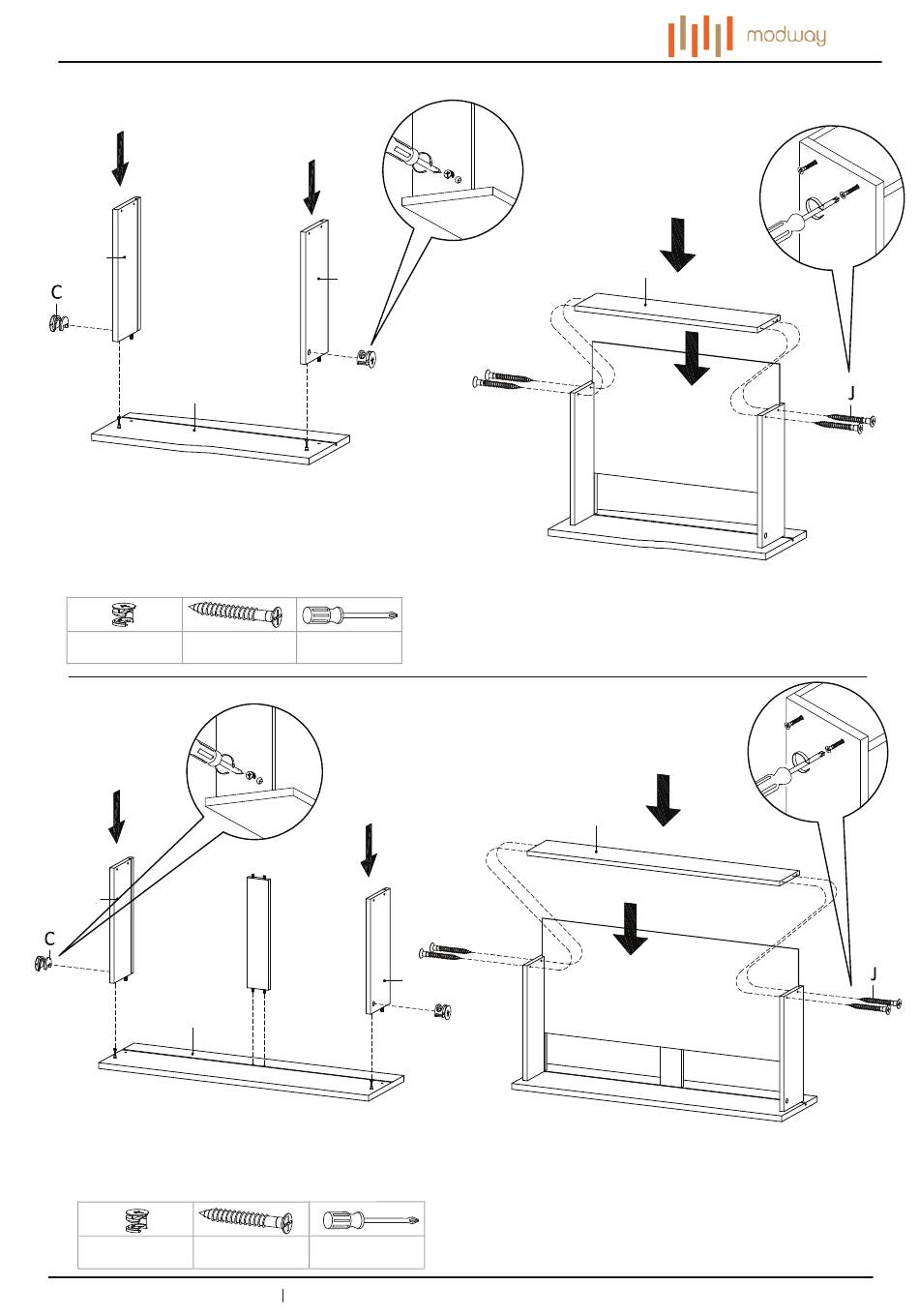 modway

C

J

C

J