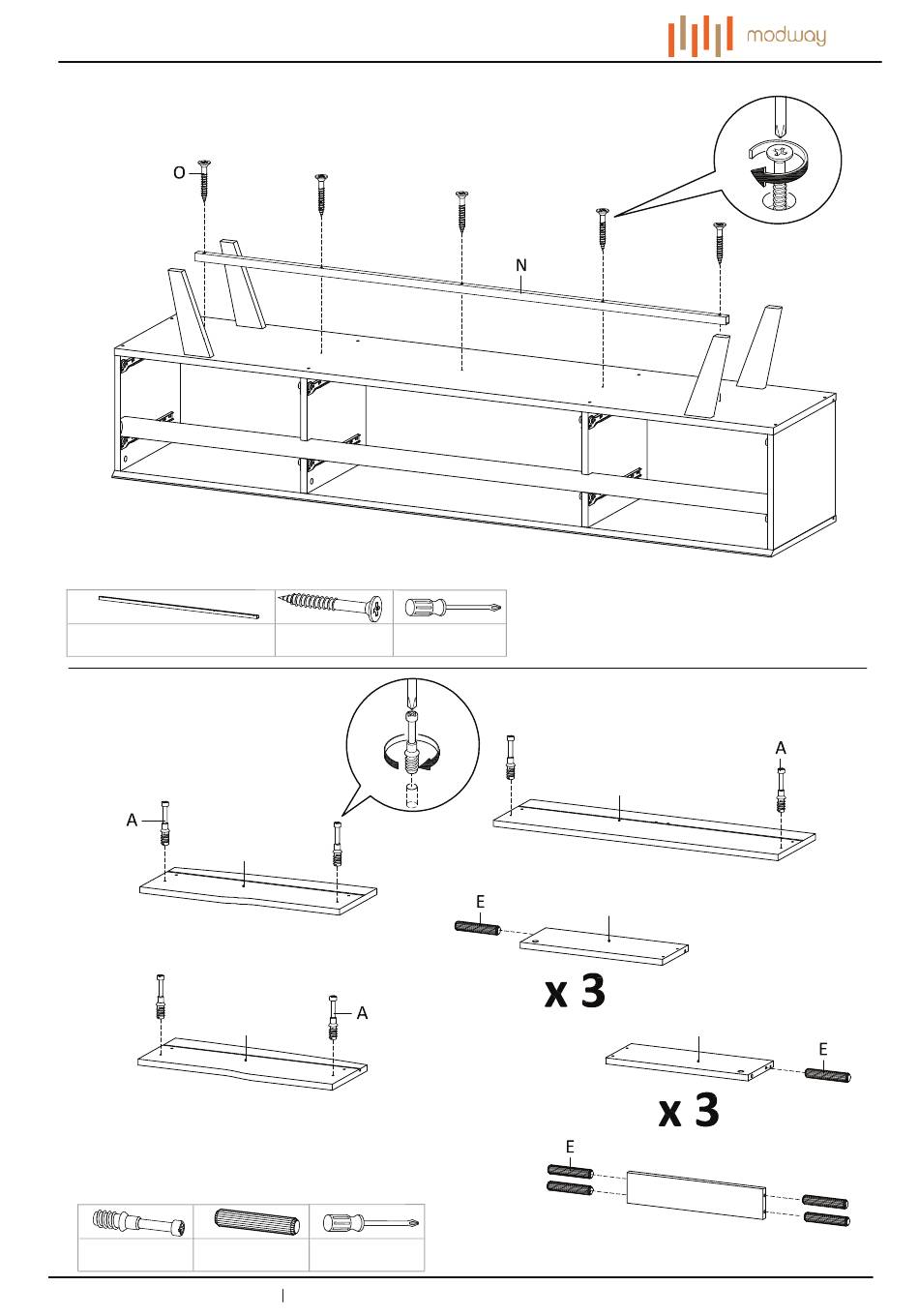 modway

O

N

A

A

A

E

x 3

E

x 3

E