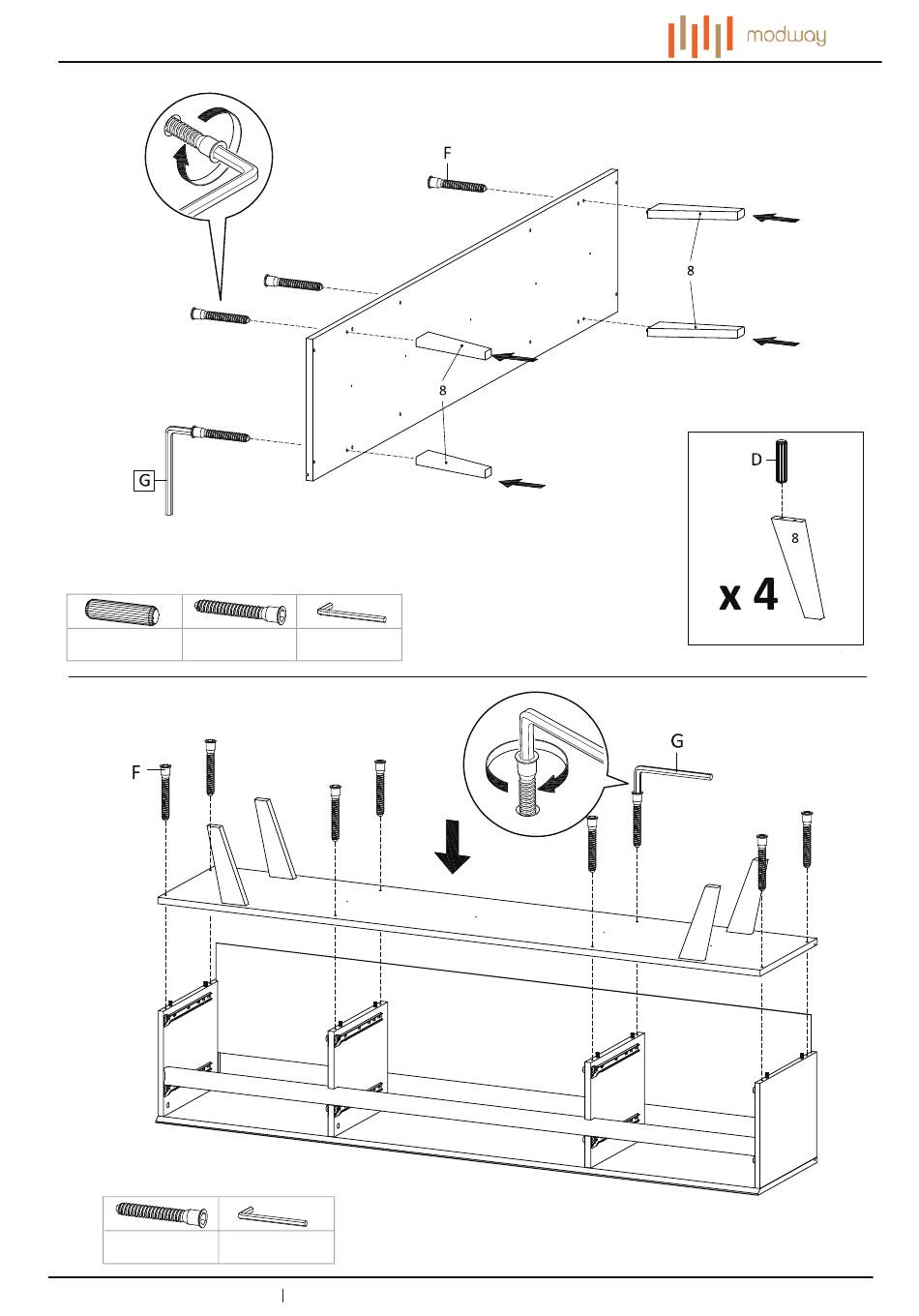 modway

F

8

8

G

D

8

x 4

G

F