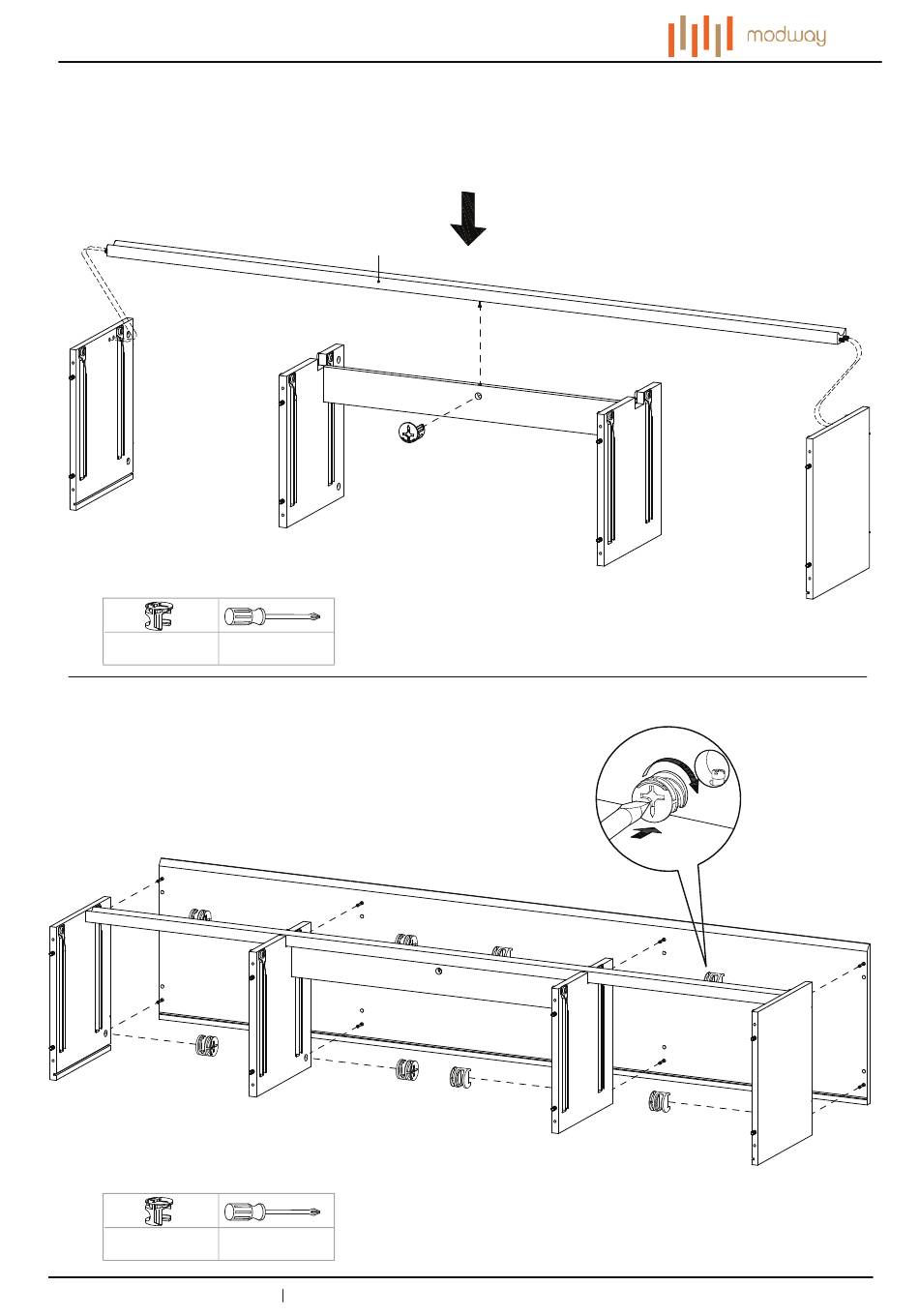 modway