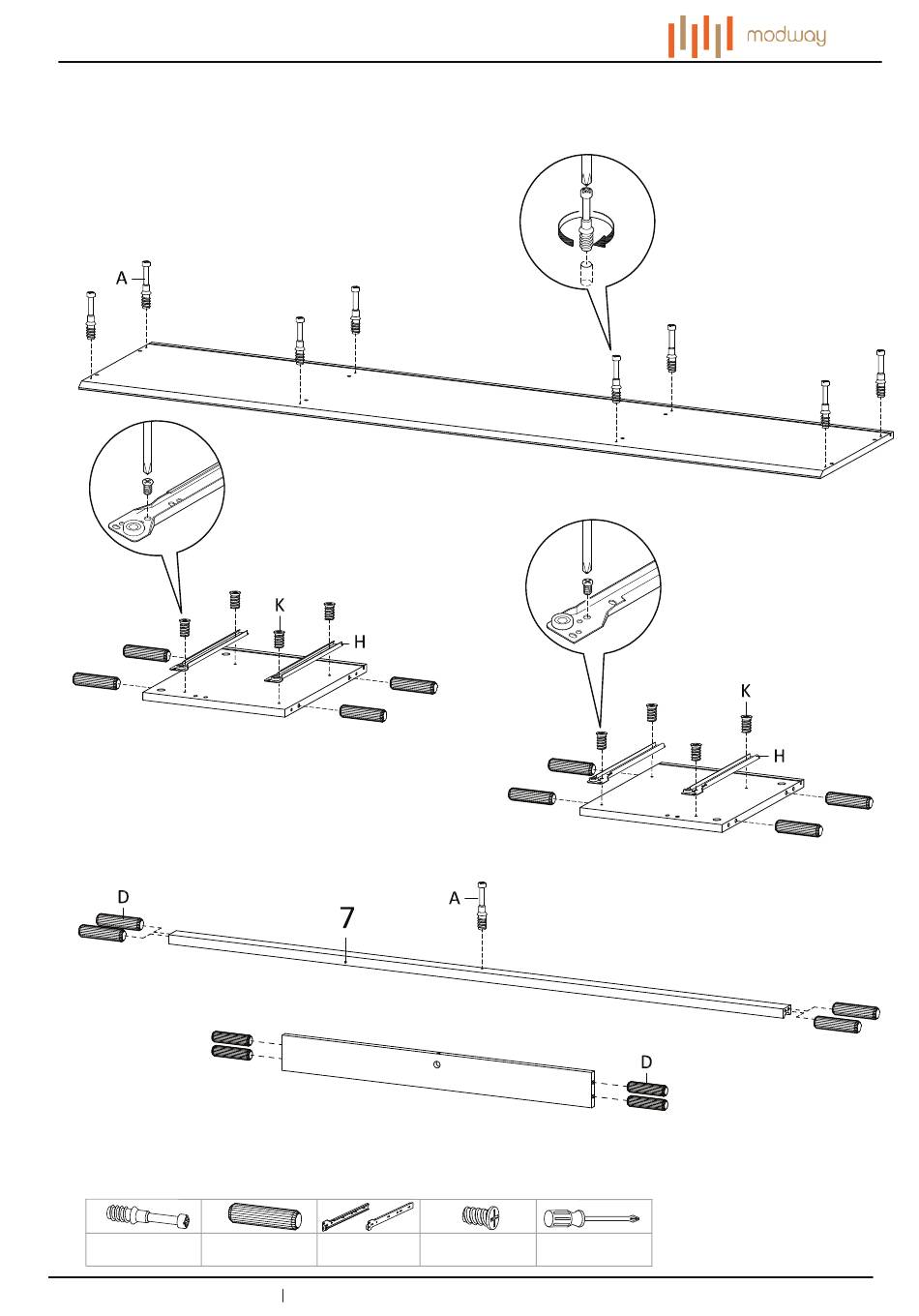 modway

A

K

H

K

H

D

7

A

D