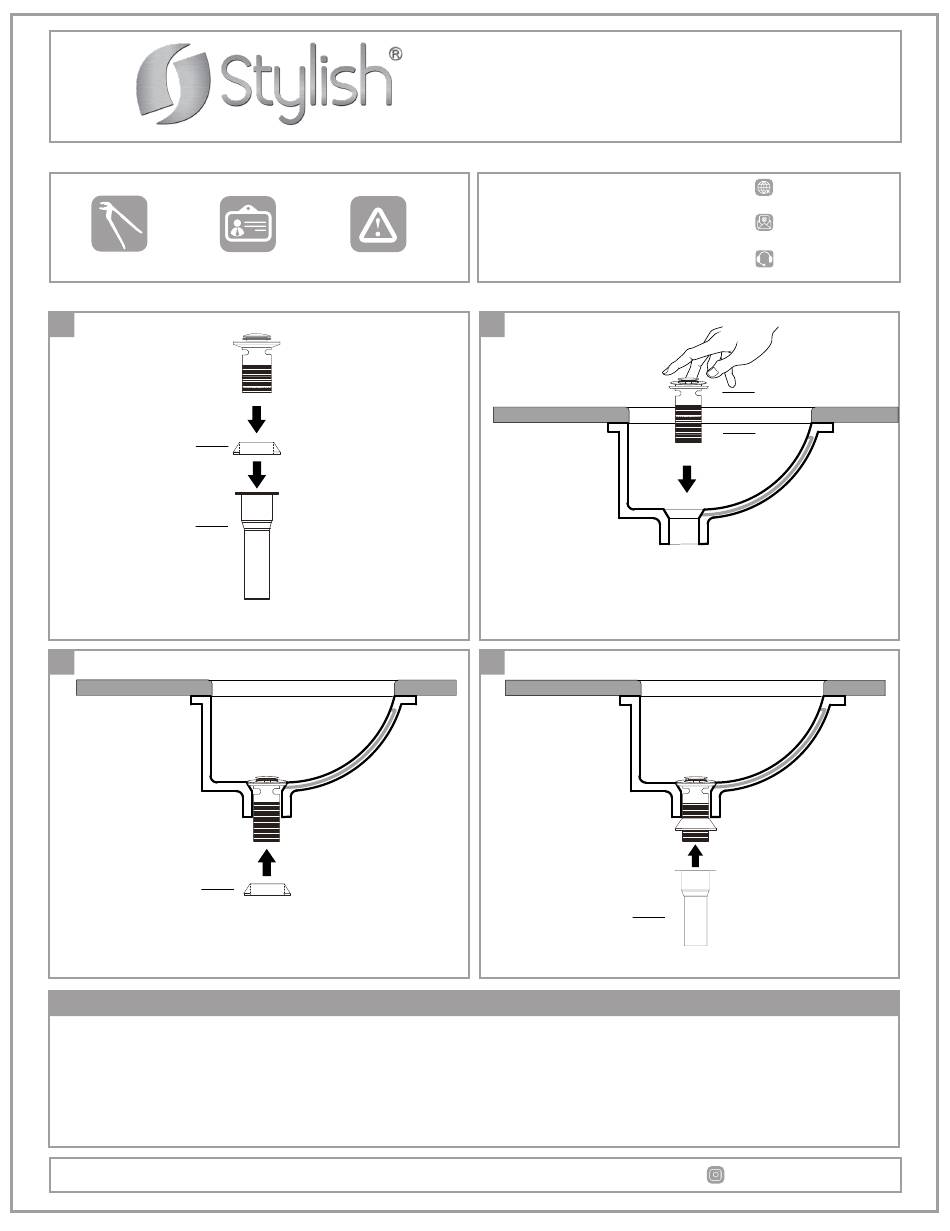 Stylish®