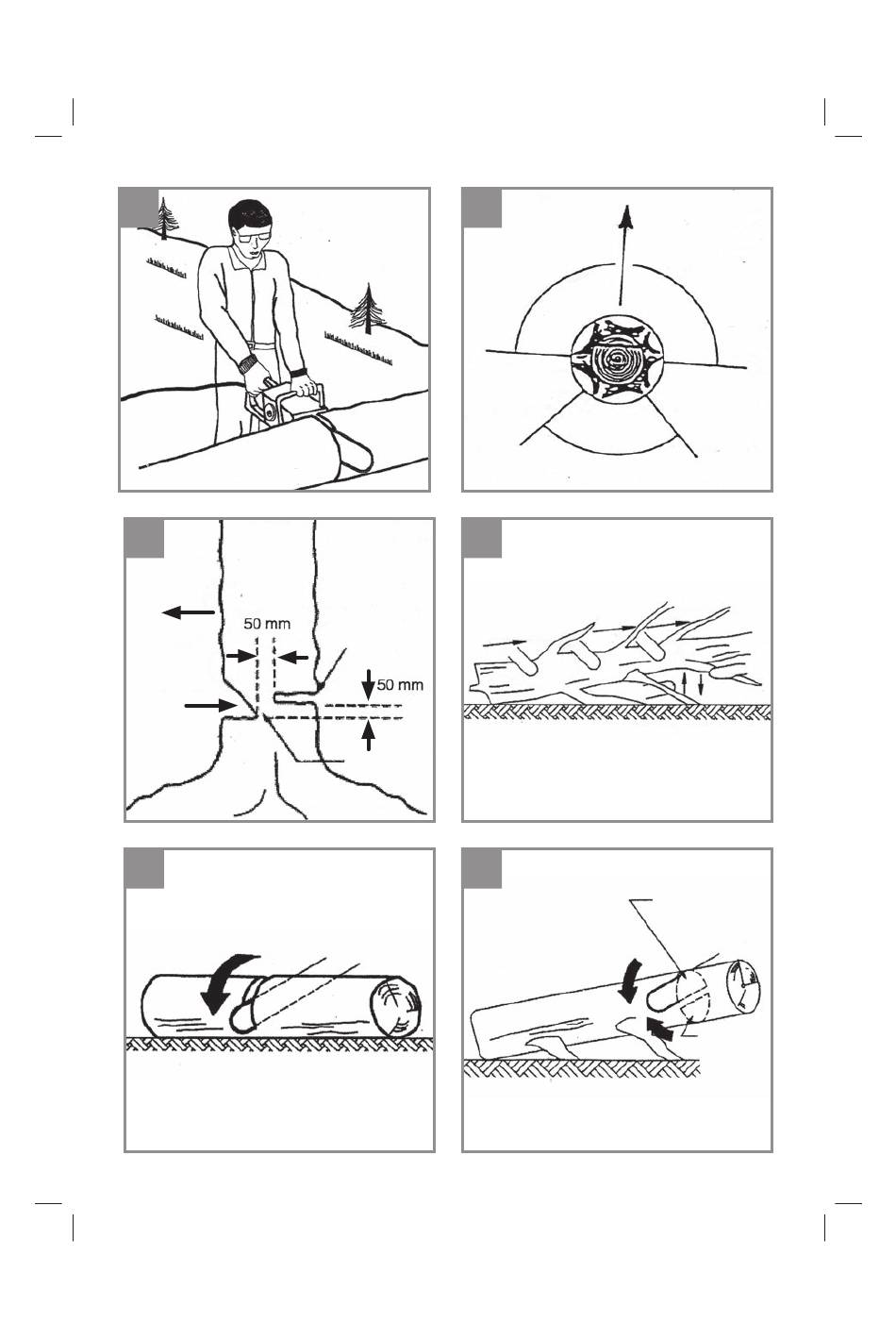 50 mm

50 mm