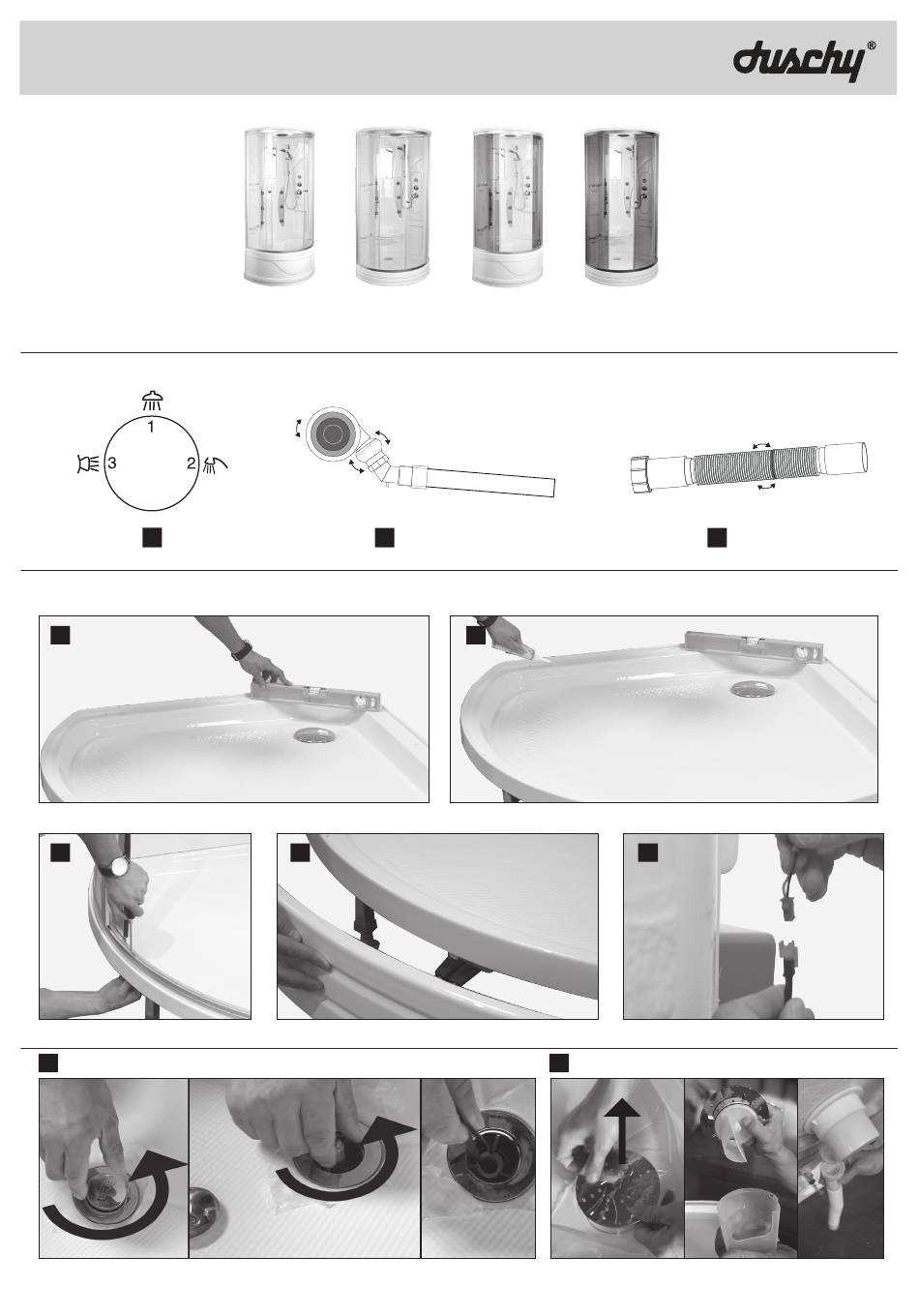 duschy®

1
3
2