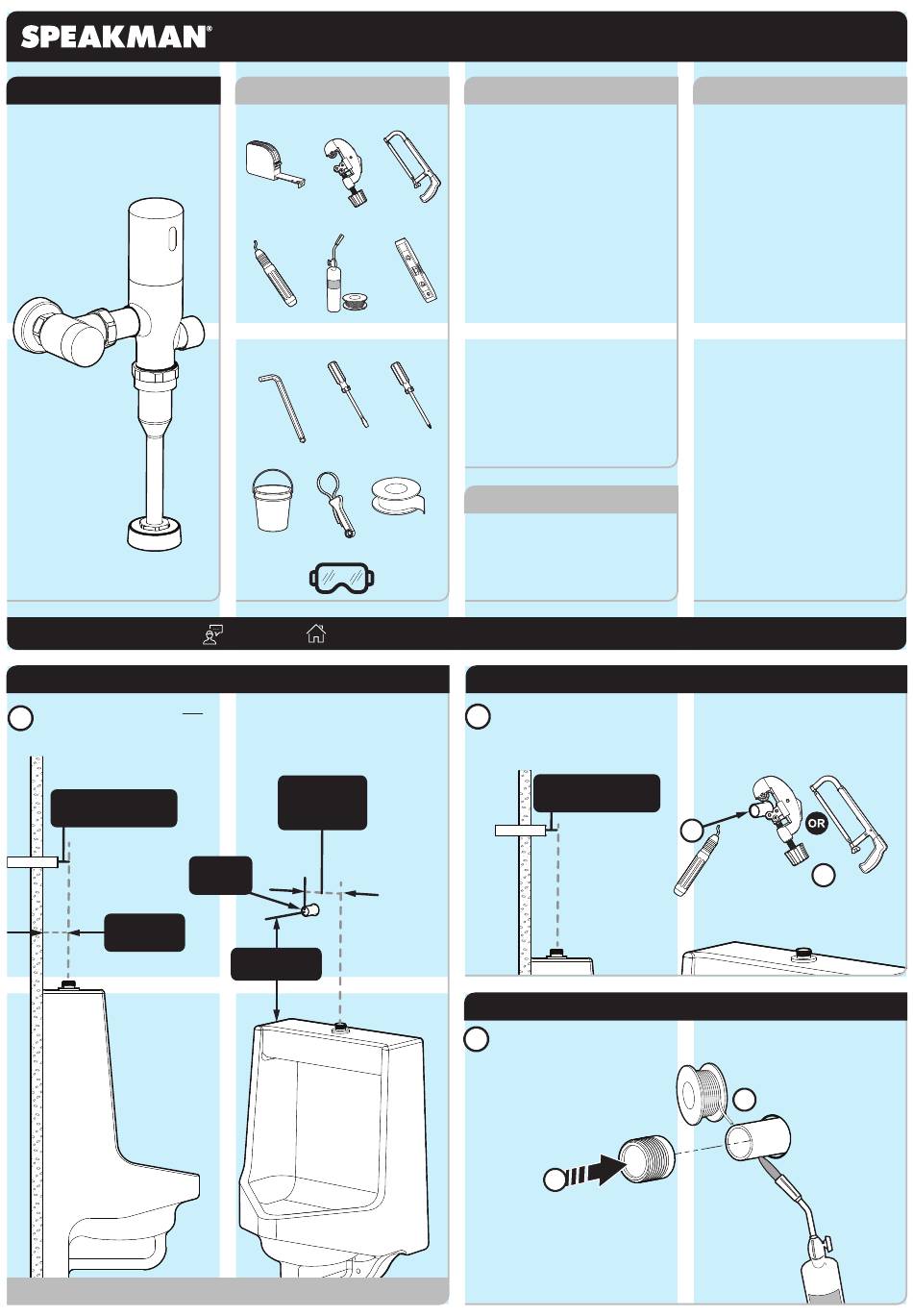 SPEAKMAN®

OR