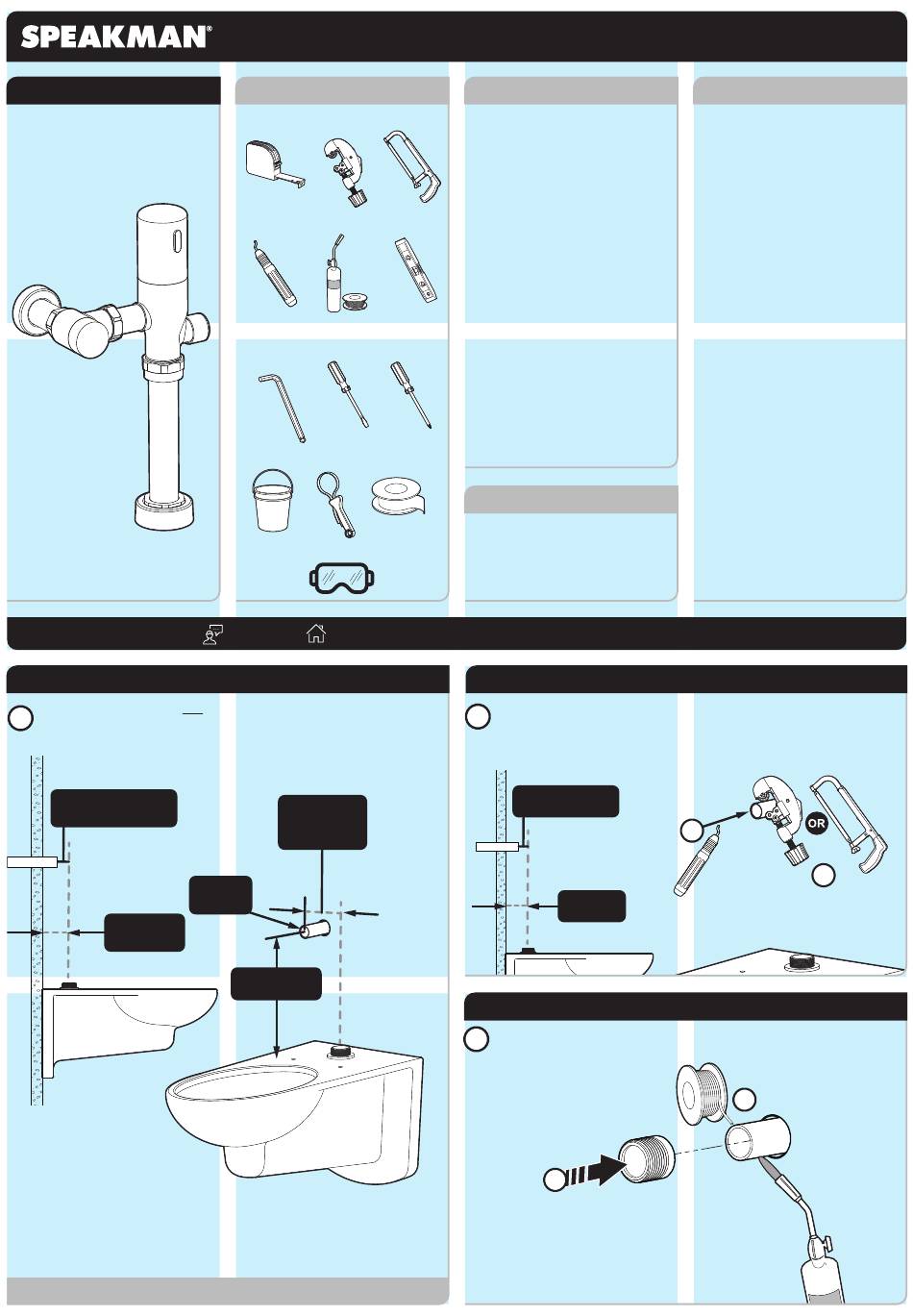 SPEAKMAN®

OR