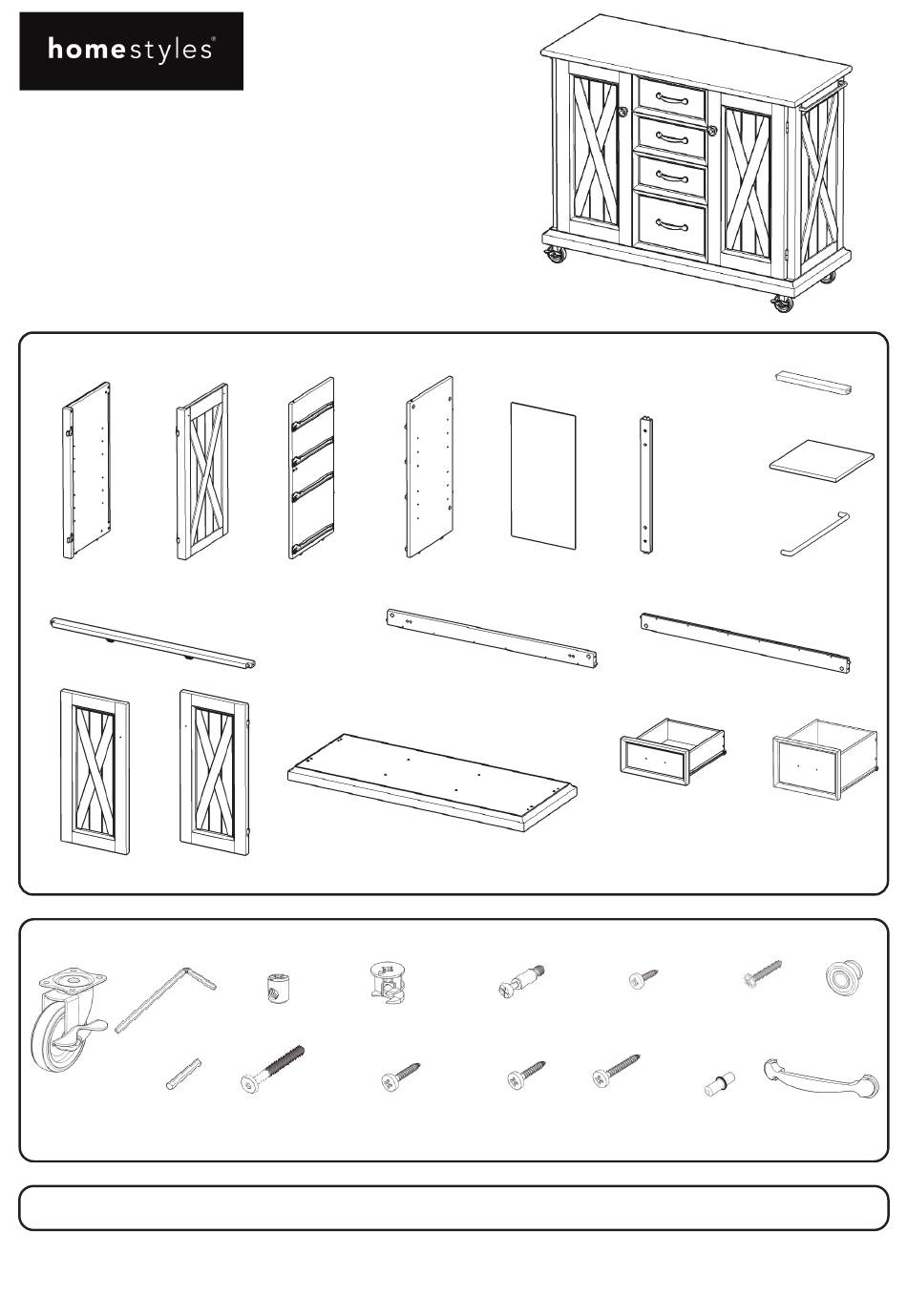 homestyles®