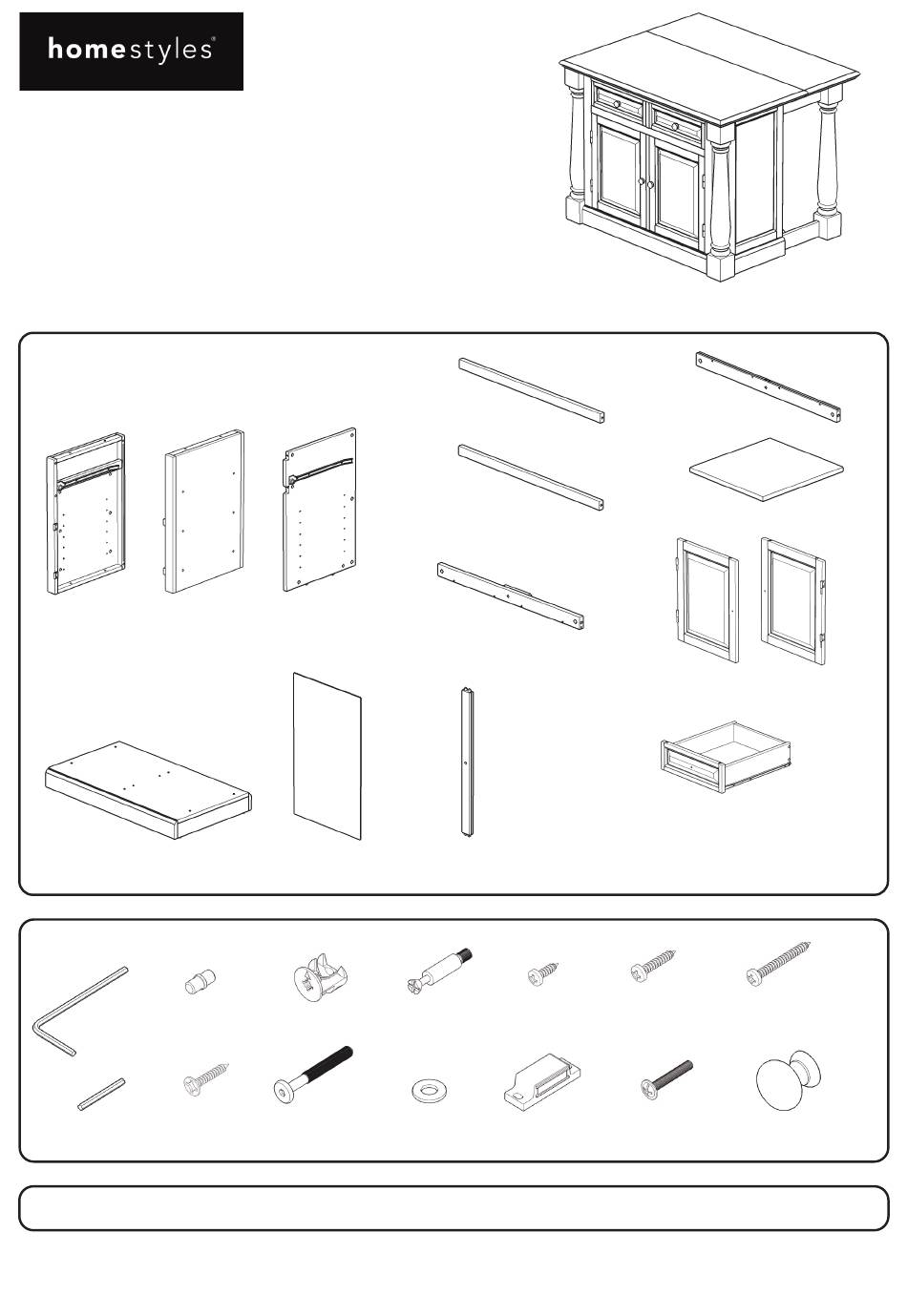 homestyles®