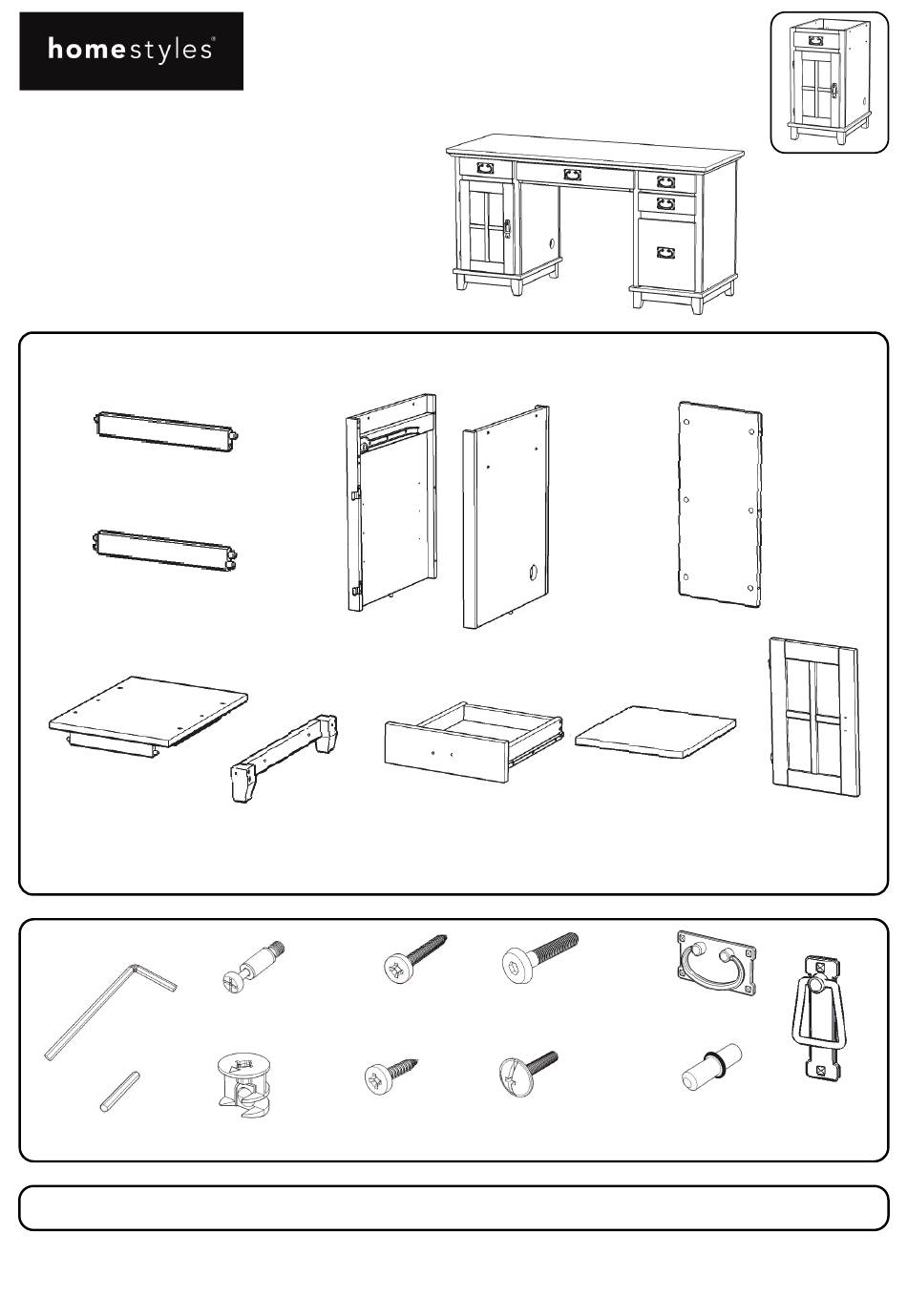 homestyles®