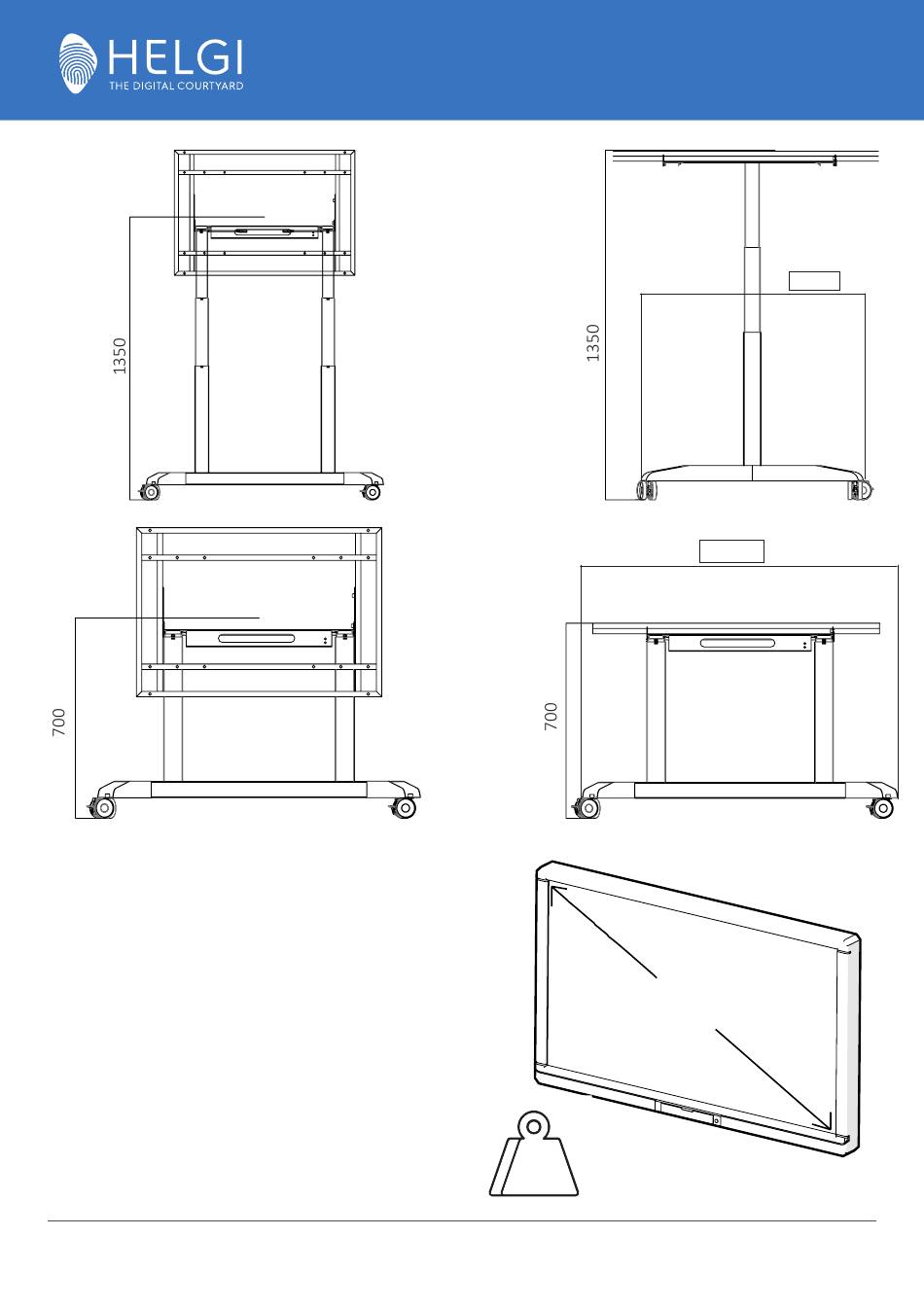 HELGI
THE DIGITAL COURTYARD

1350

1350

700

700