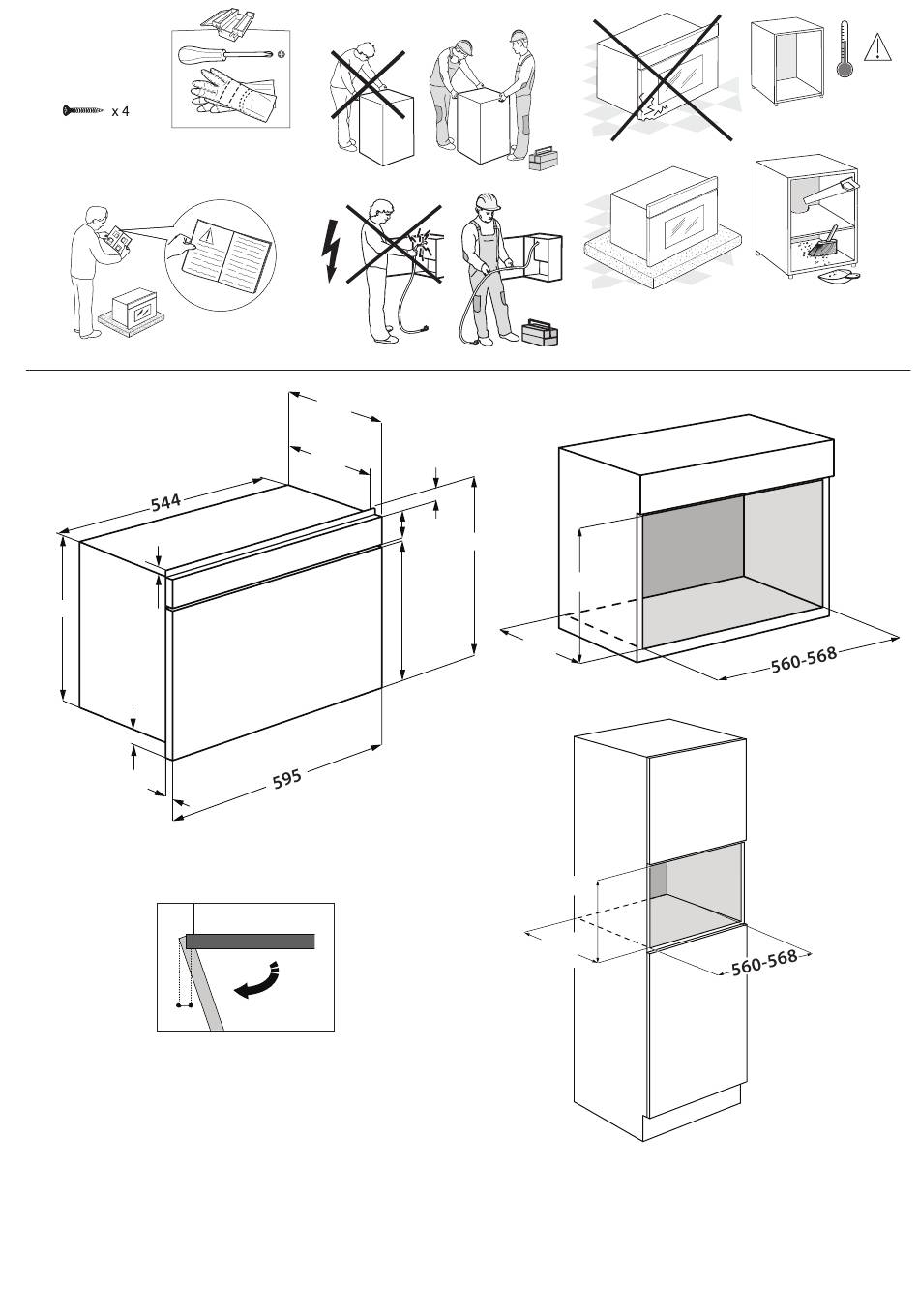 x 4

544

595

560-568

560-568