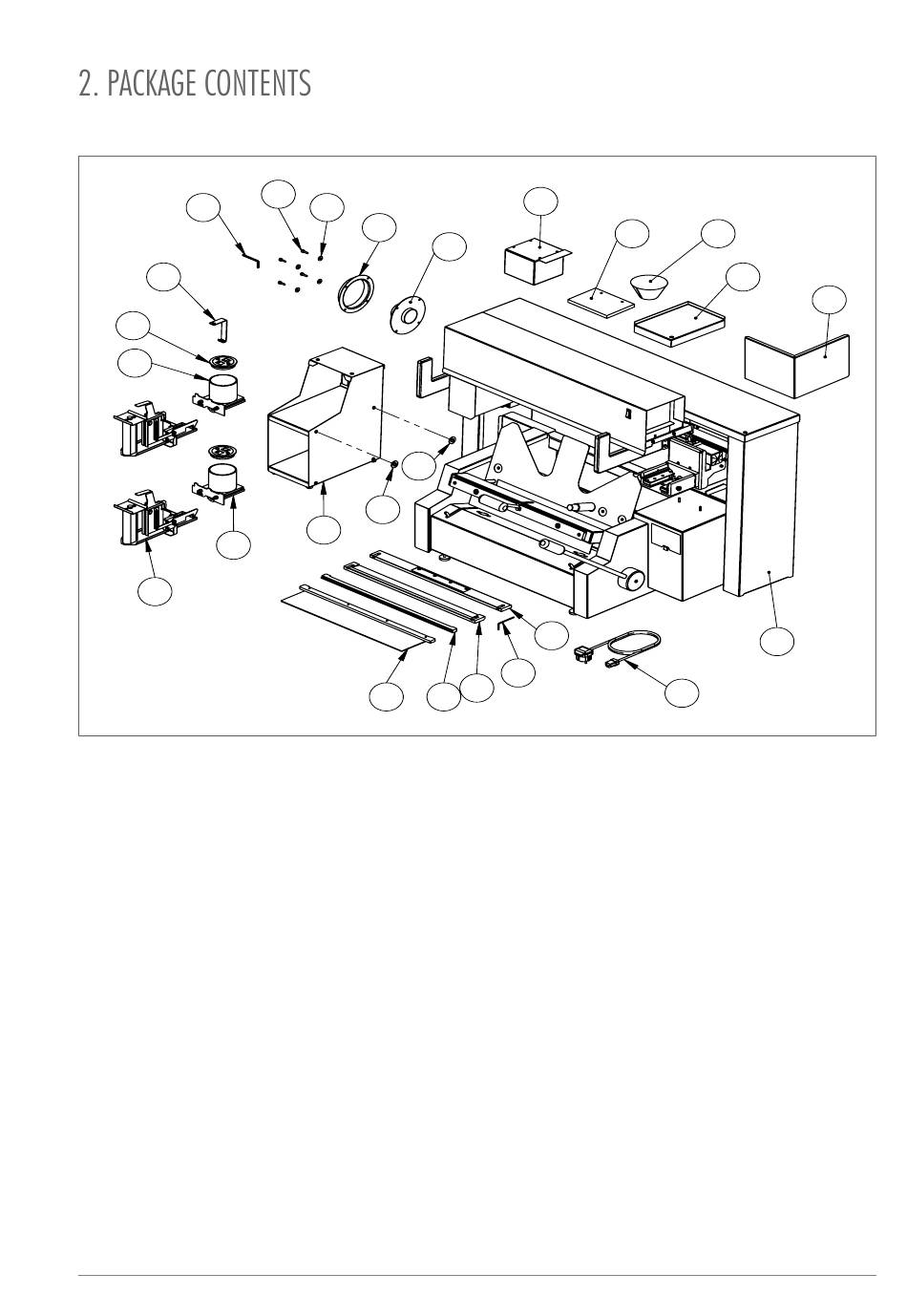 2. PACKAGE CONTENTS