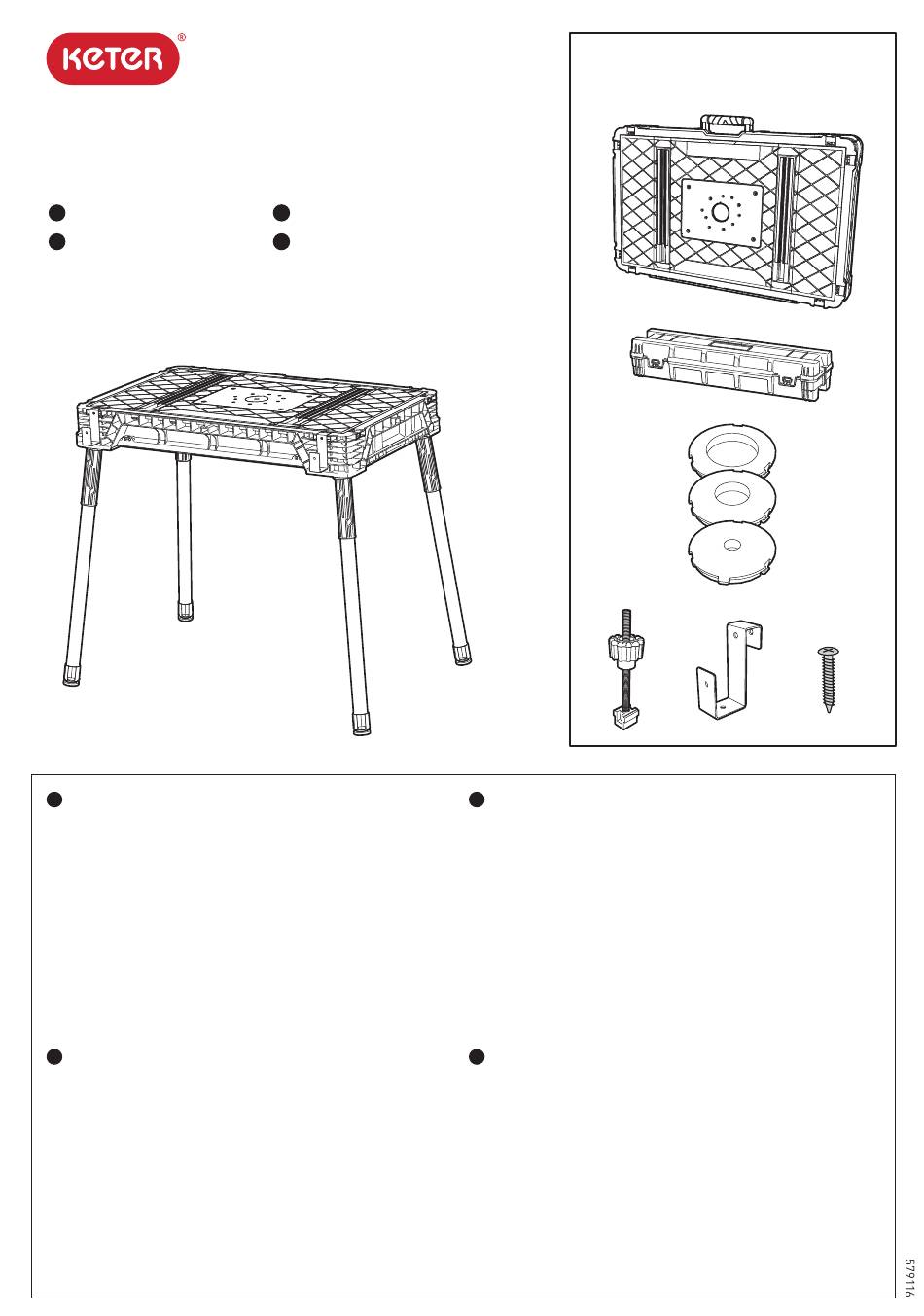 KETER®

579116