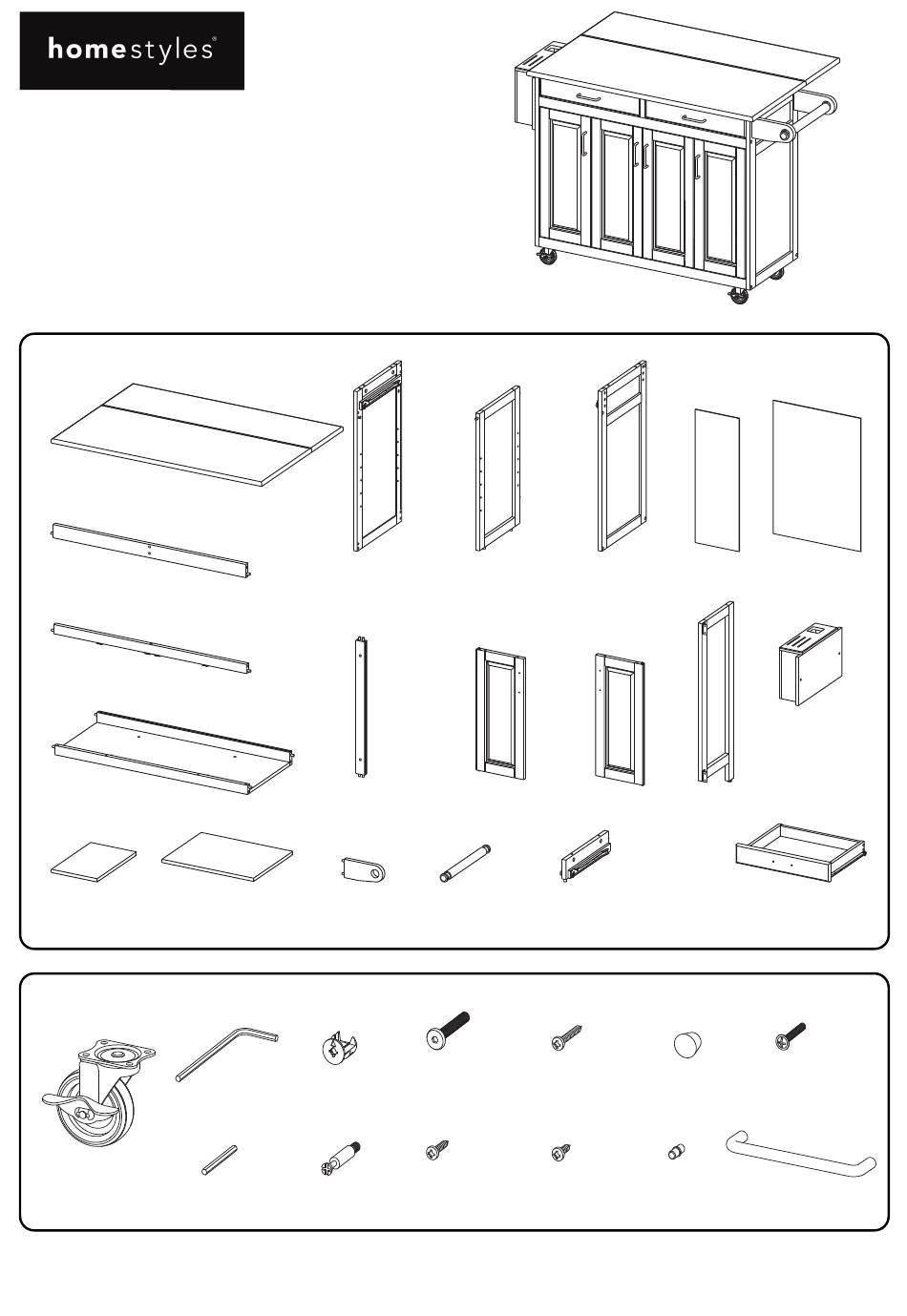 homestyles®