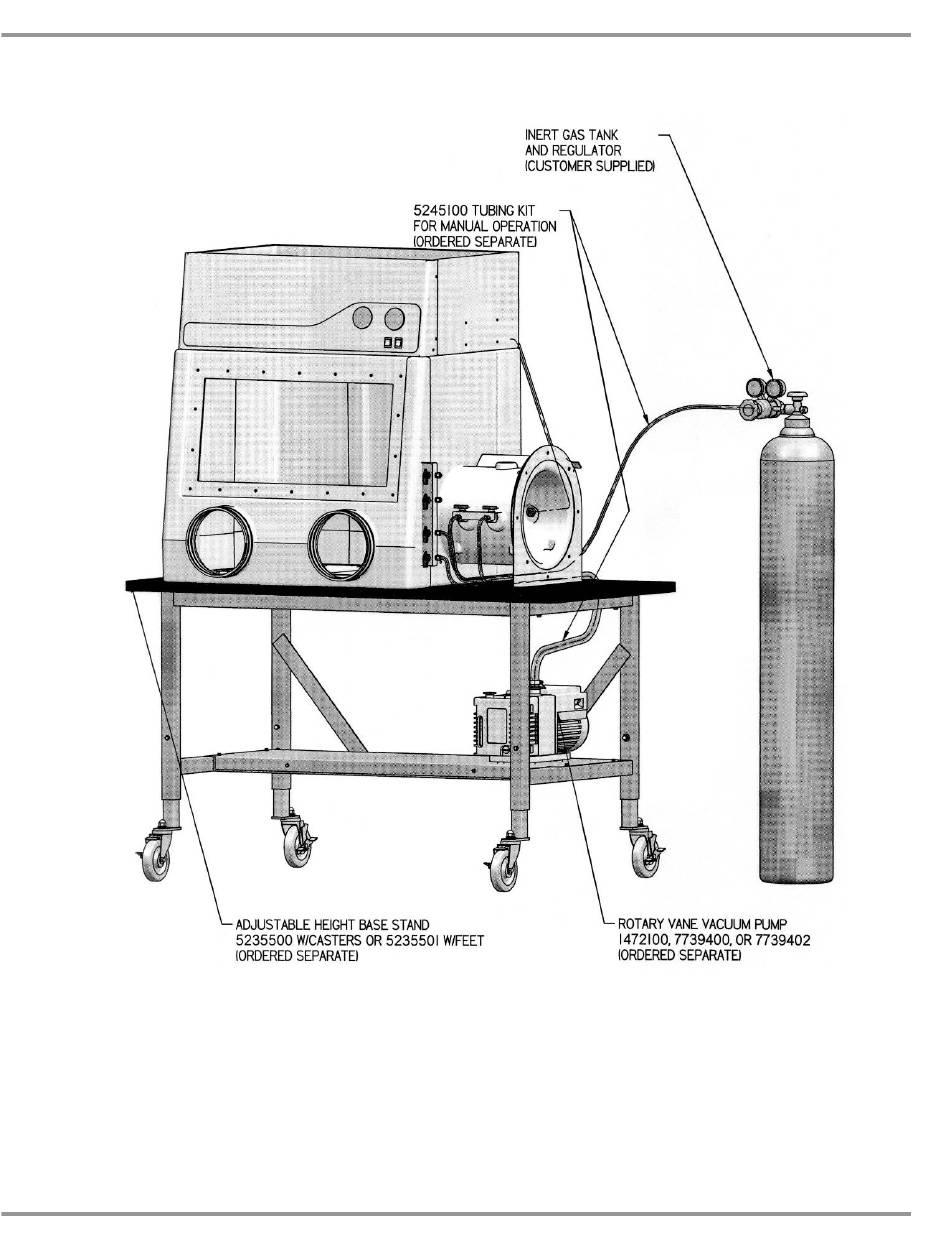 INERT GAS TANK AND REGULATOR (CUSTOMER SUPPLIED)

5245100 TUBING KIT FOR MANUAL OPERATION (ORDERED SEPARATE)

ADJUSTABLE HEIGHT BASE STAND 5235500 W/CASTERS OR 5235501 W/FEET (ORDERED SEPARATE)

ROTARY VANE VACUUM PUMP 1472100, 7739400, OR 7739402 (ORDERED SEPARATE)