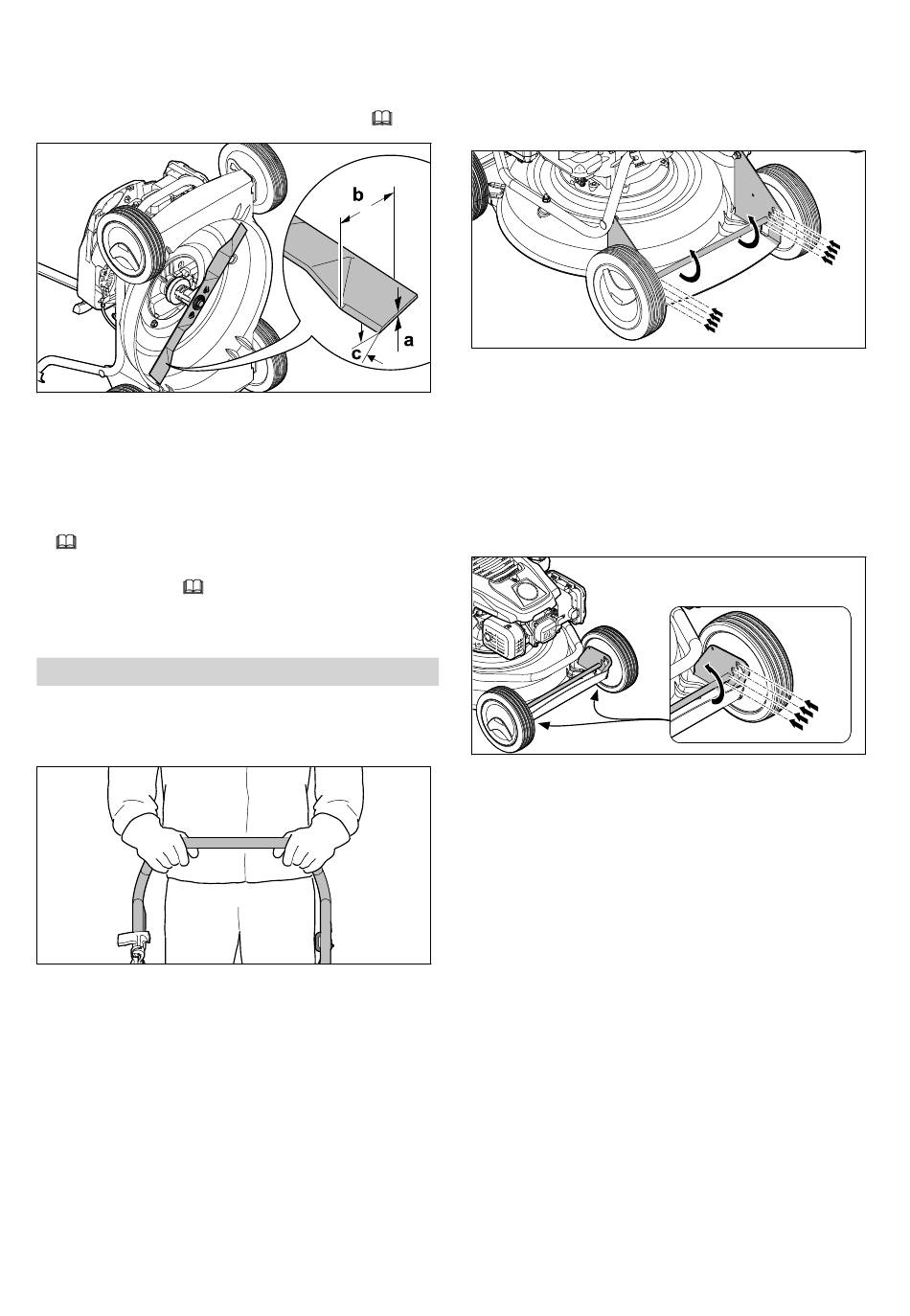 b

a

c