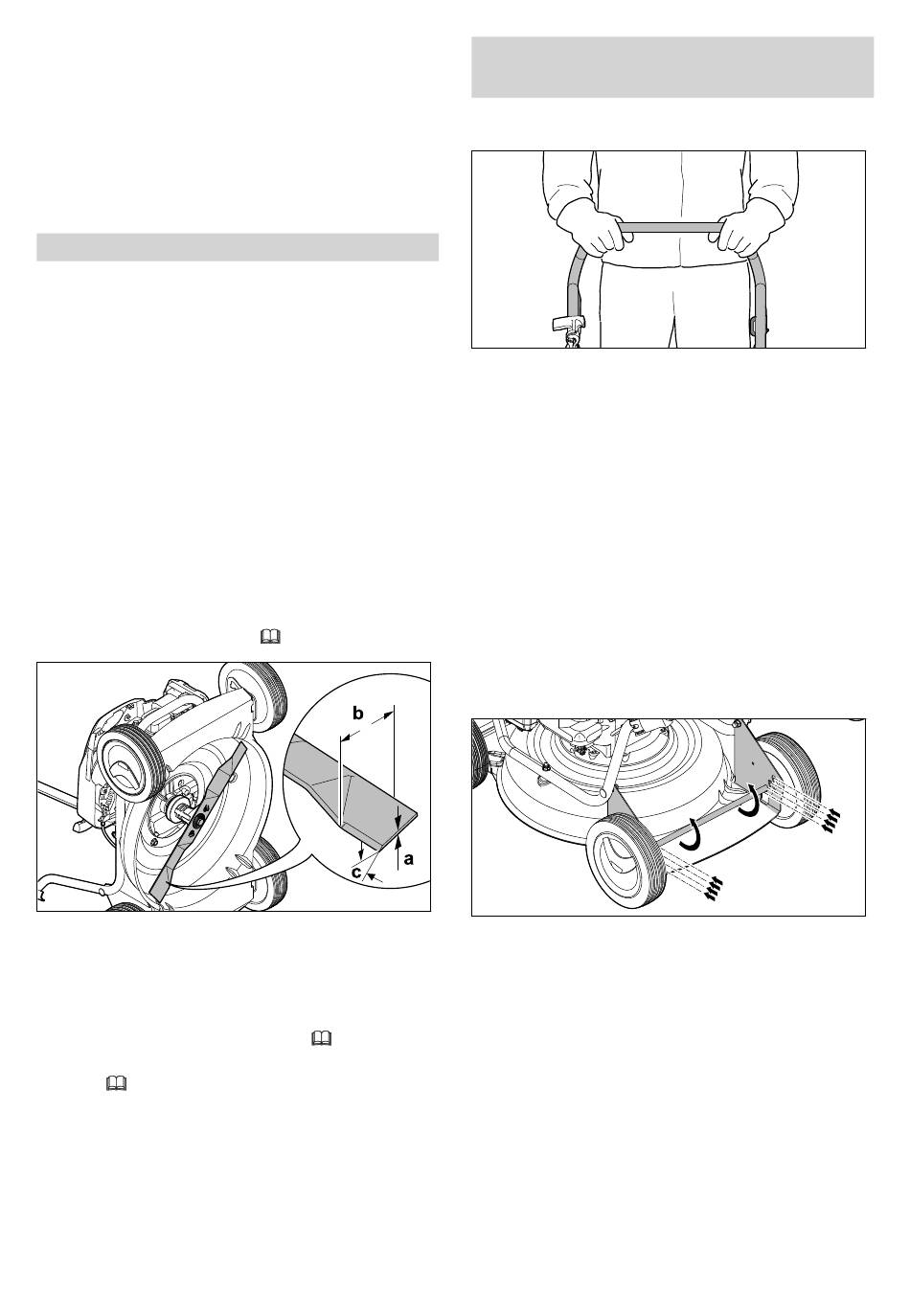 b

a

c