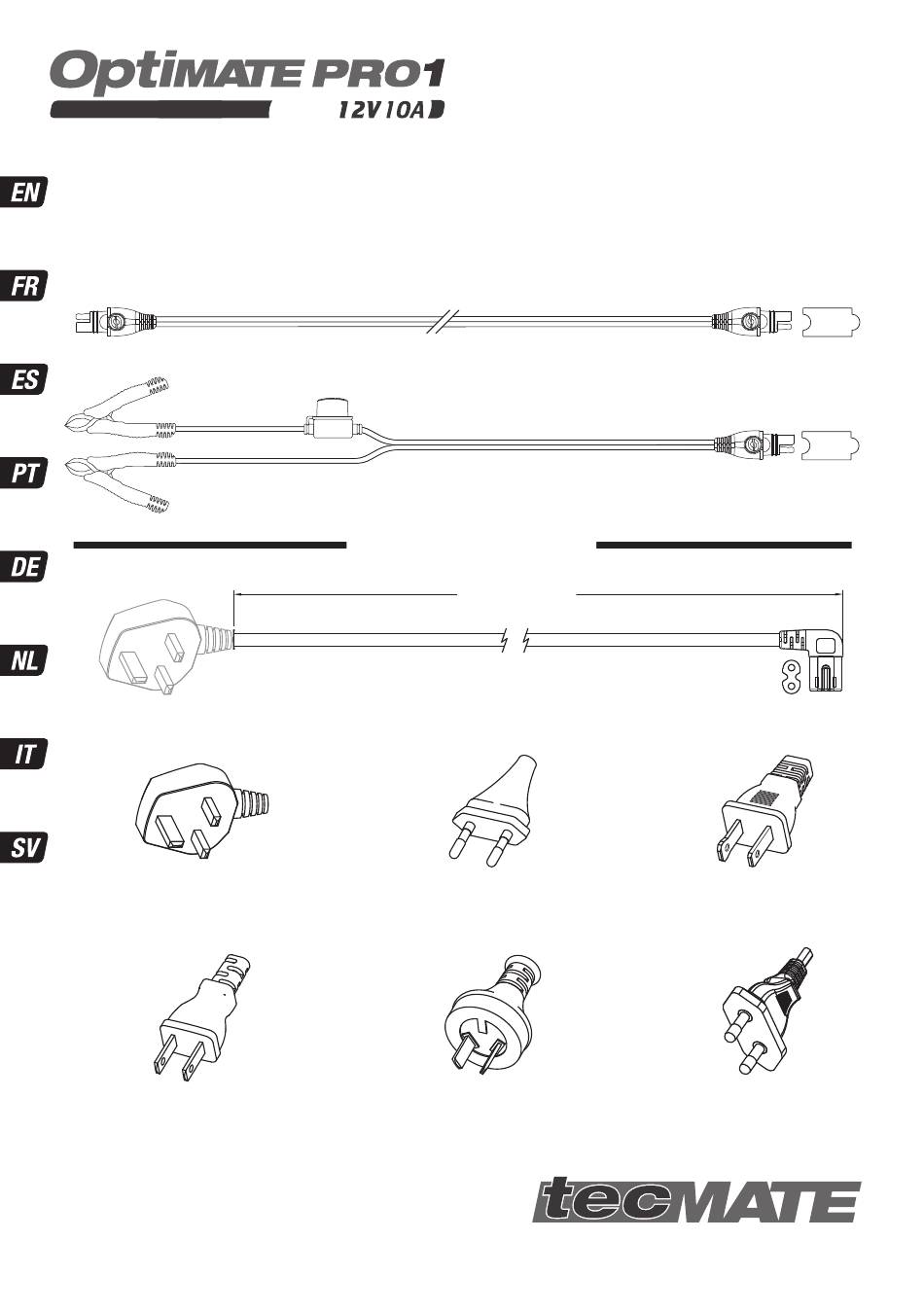 OptiMATE PRO1
12V 10A

EN

FR

ES

PT

DE

NL

IT

SV

tecMATE