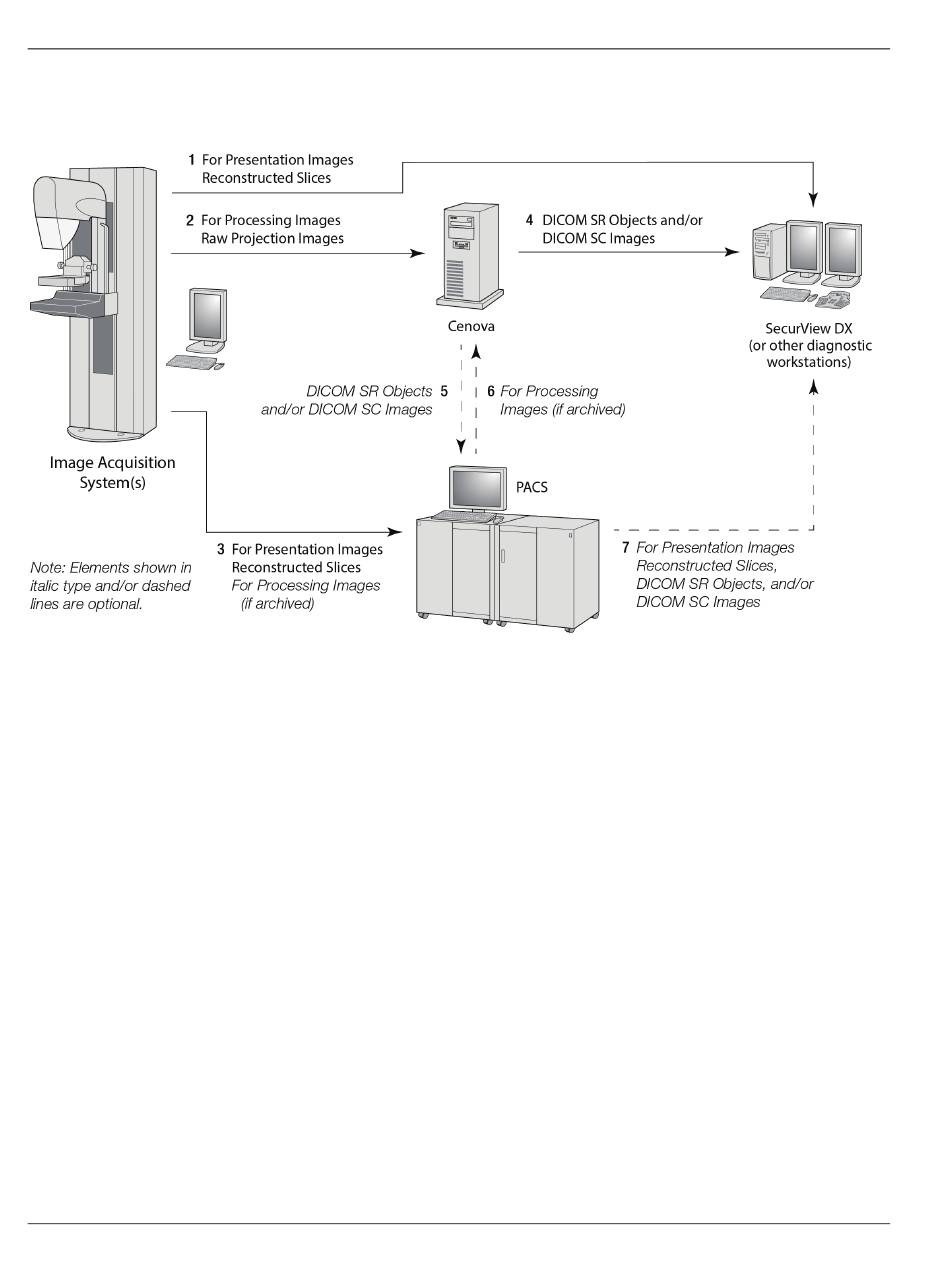 1 For Presentation Images
Reconstructed Slices

2 For Processing Images
Raw Projection Images

4 DICOM SR Objects and/or
DICOM SC Images

Cenova

SecurView DX
(or other diagnostic workstations)

DICOM SR Objects and/or DICOM SC Images 5

6 For Processing Images (if archived)

Image Acquisition System(s)

PACS

Note: Elements shown in italic type and/or dashed lines are optional.

3 For Presentation Images
Reconstructed Slices
For Processing Images (if archived)

7 For Presentation Images
Reconstructed Slices,
DICOM SR Objects, and/or
DICOM SC Images