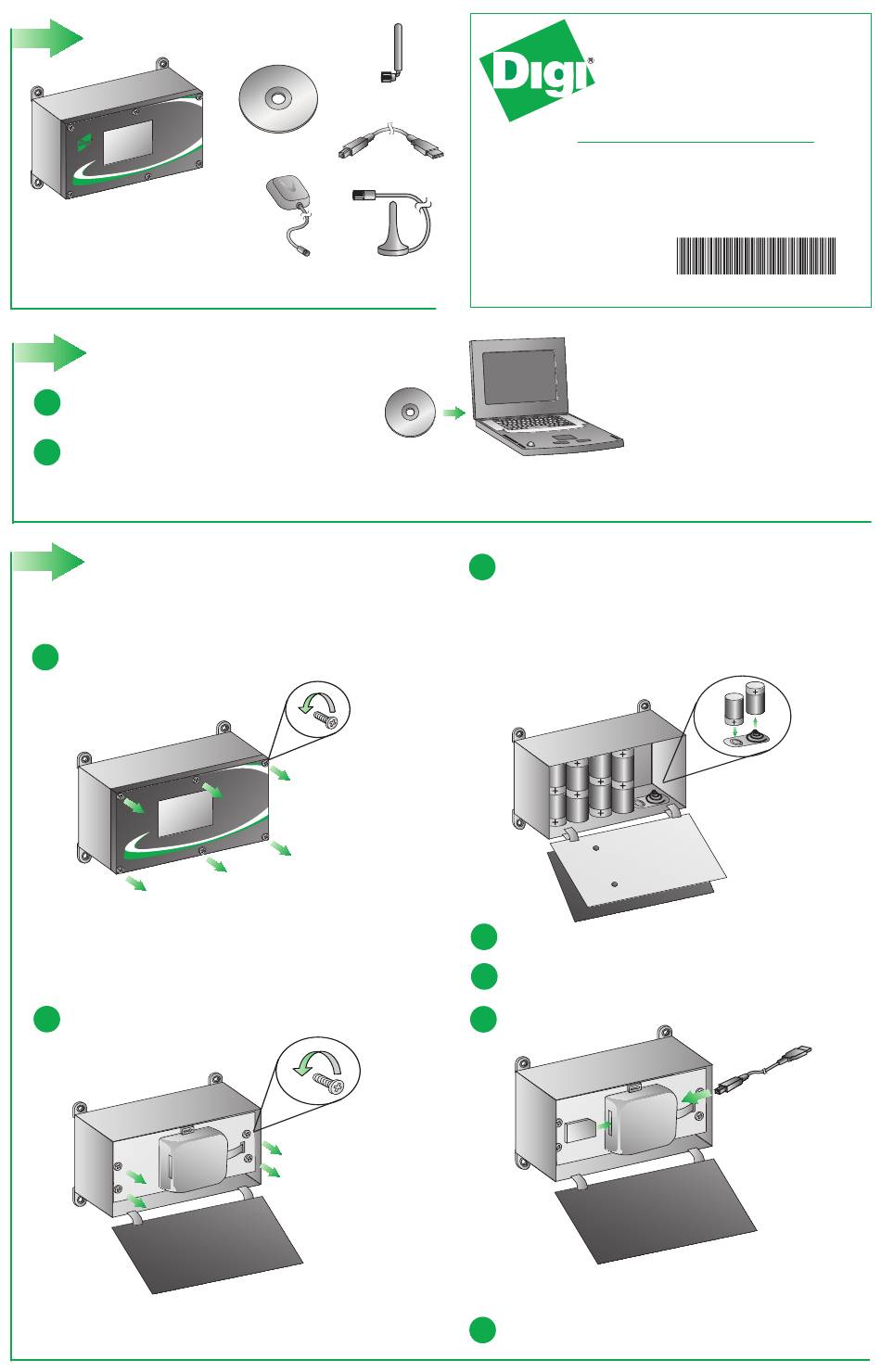 Digi®