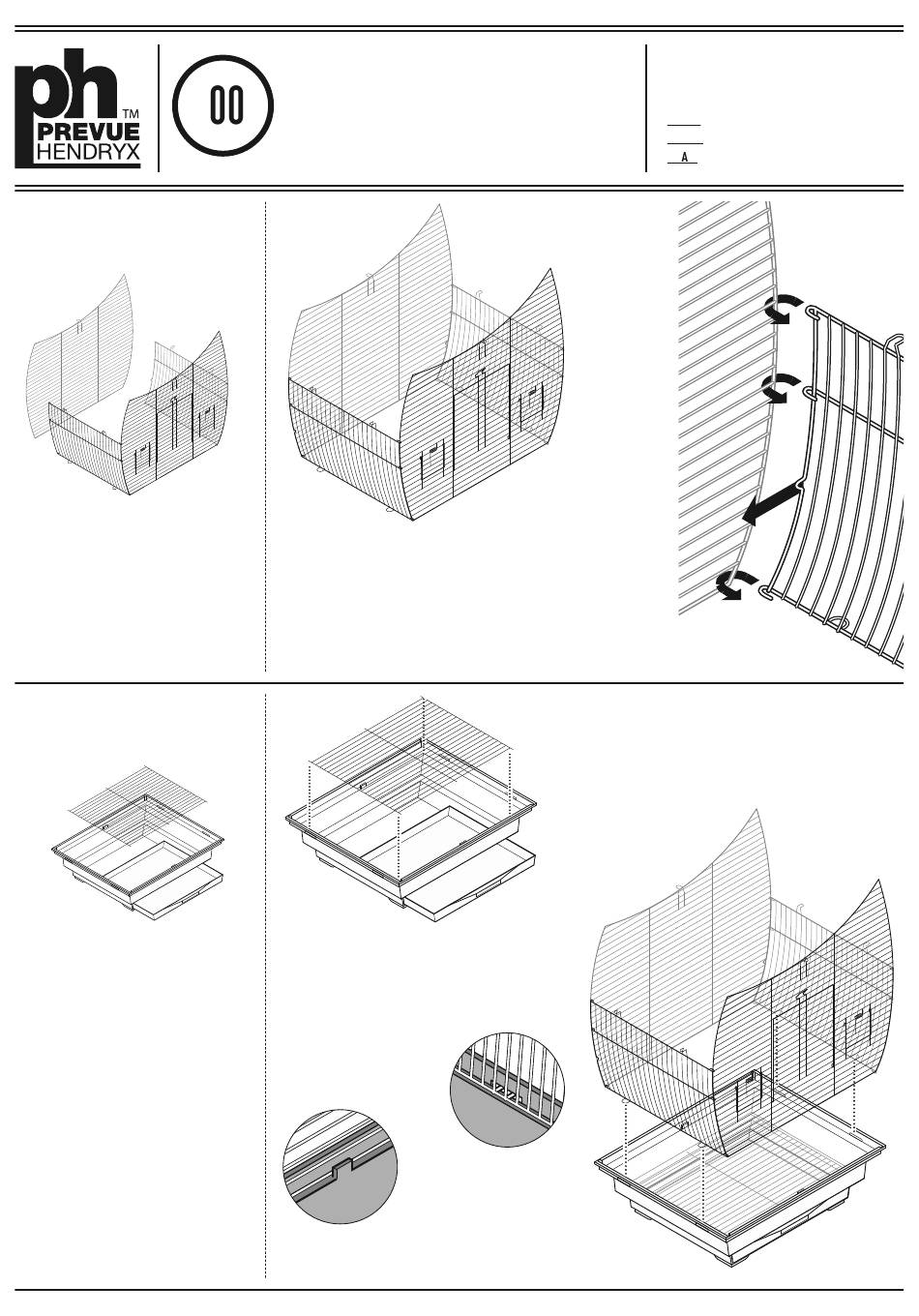 ph
TM
PREVUE
HENDRYX

00

A