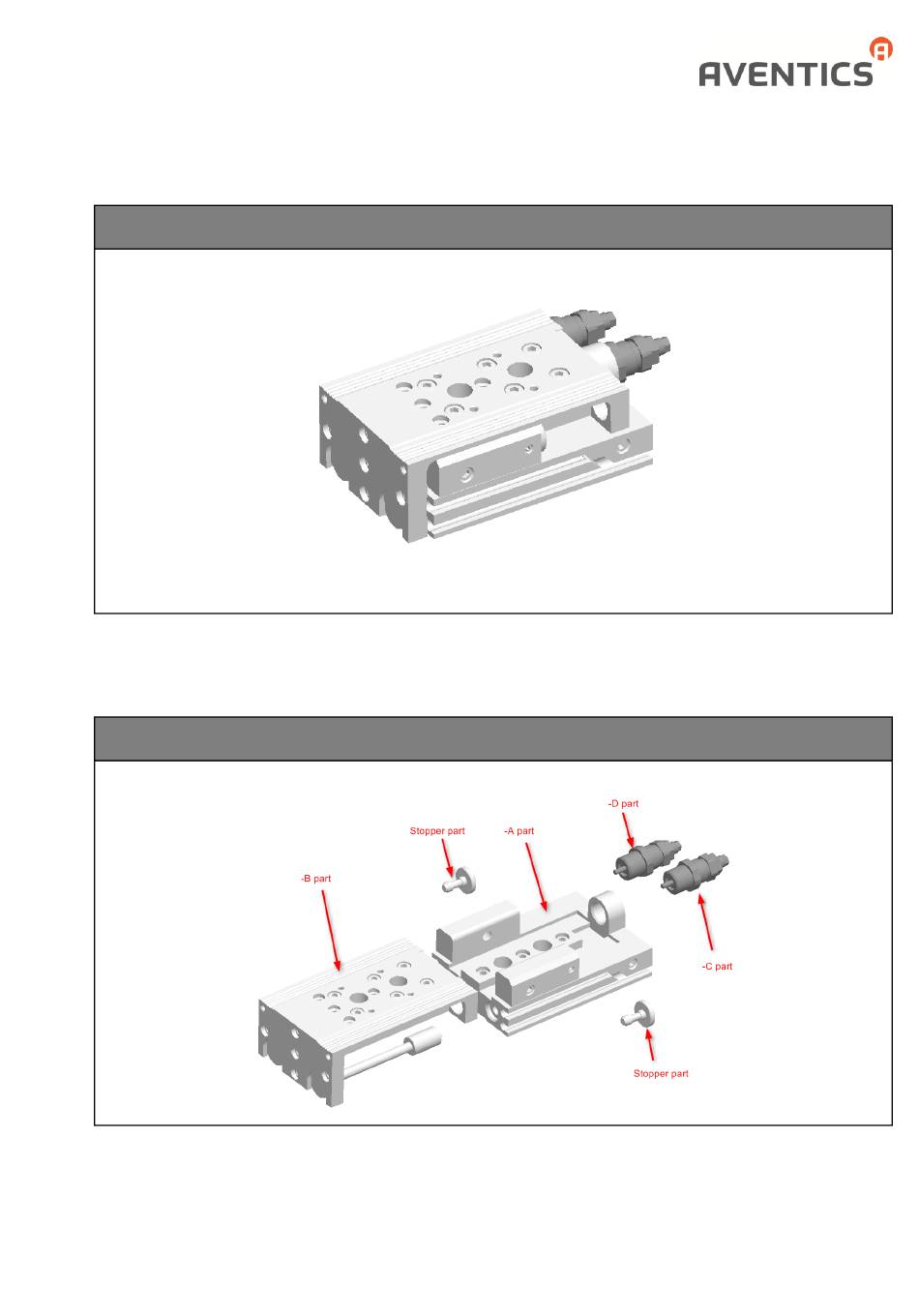 AVENTICS

-D part

Stopper part

-A part

-B part

-C part

Stopper part