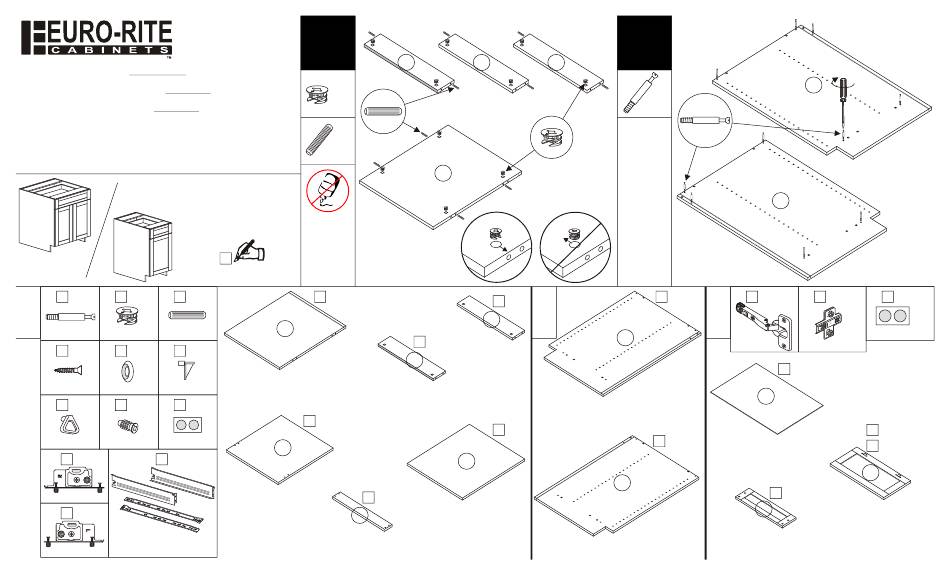 EURO-RITE
CABINETS