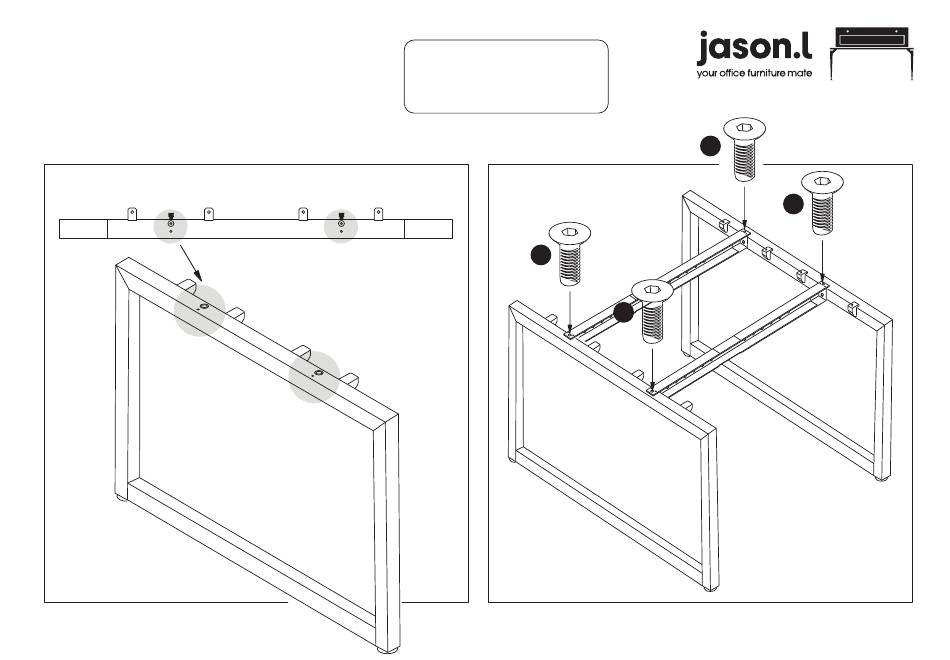 jason.l
your office furniture mate