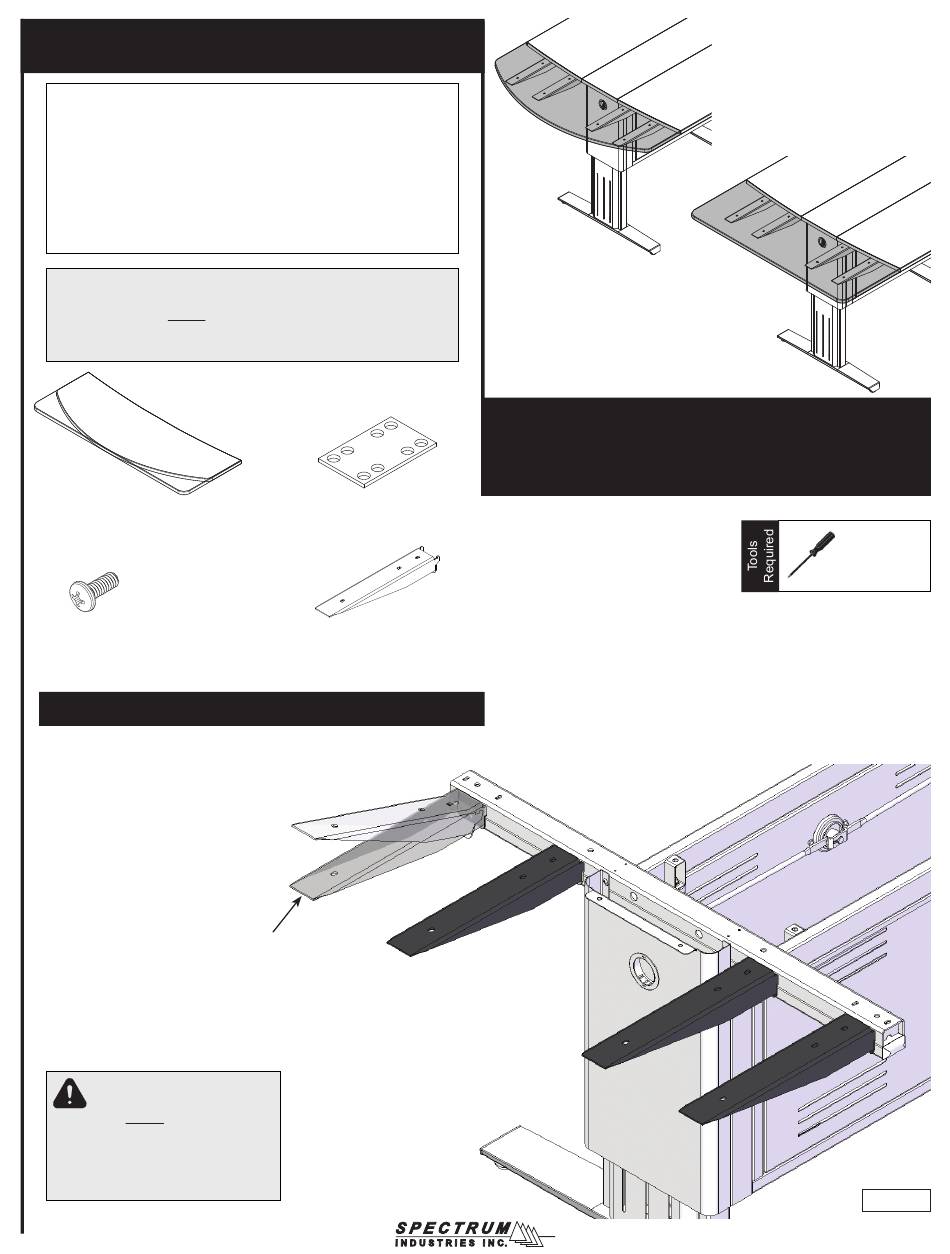 Tools Required

SPECTRUM
INDUSTRIES INC.