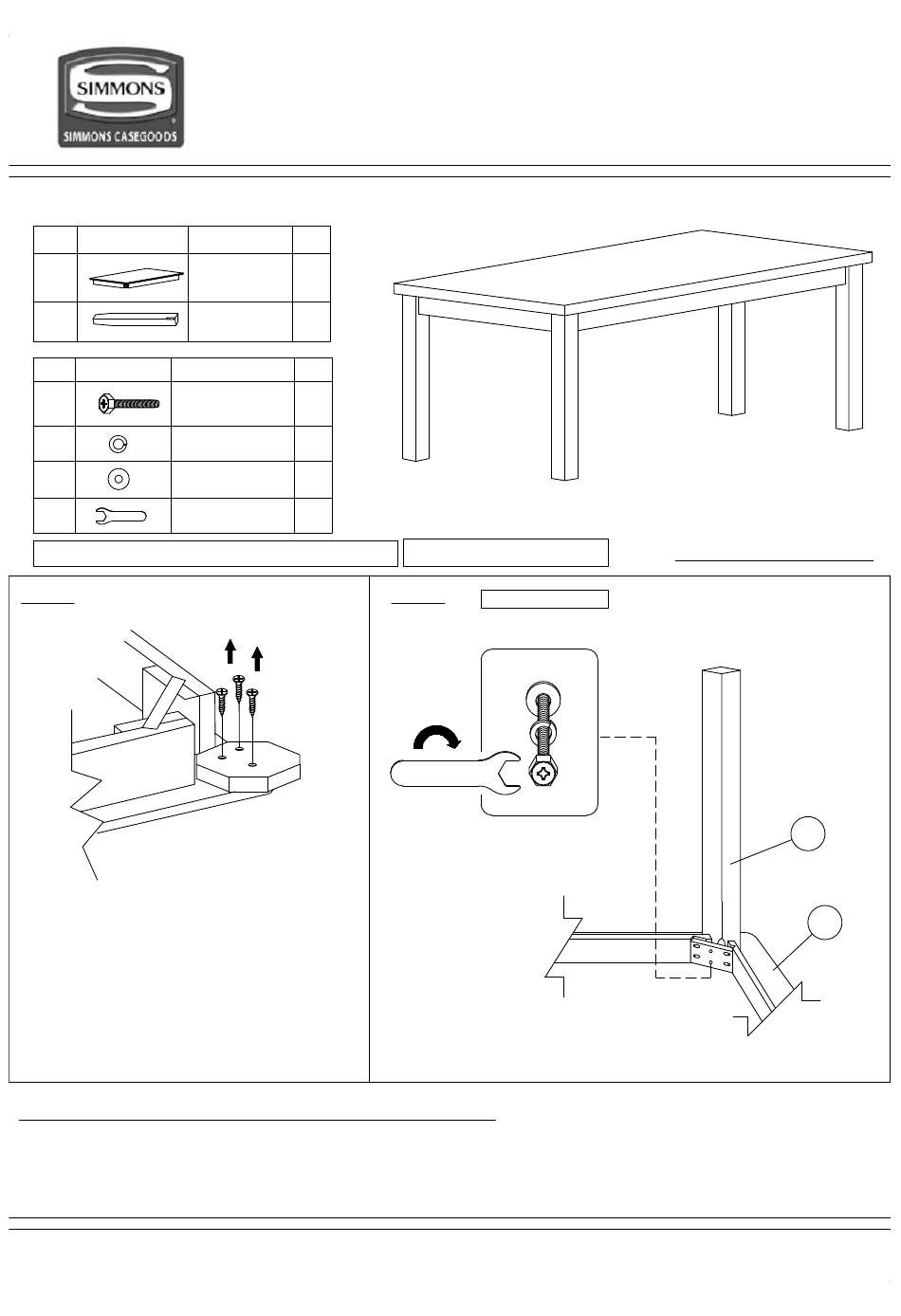 SIMMONS
SIMMONS CASEGOODS